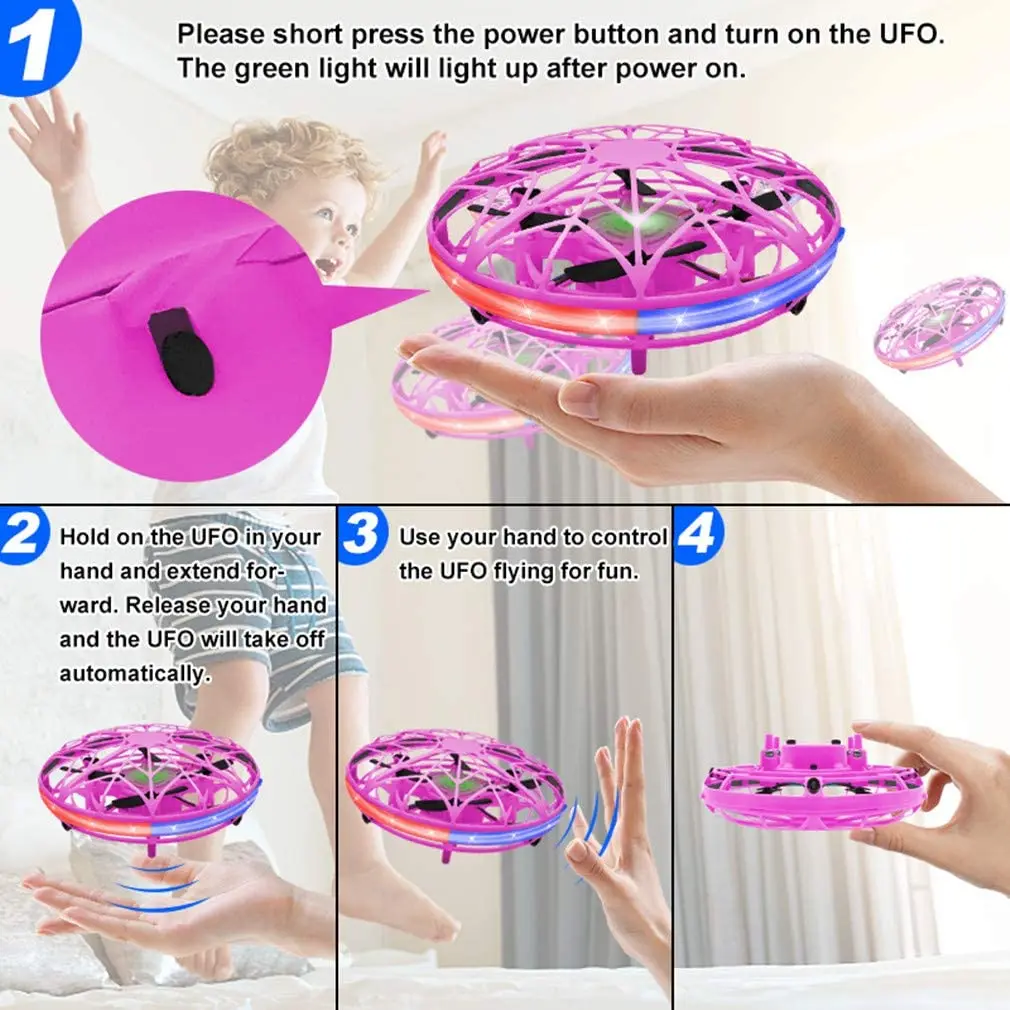 1

Please short press the power button and turn on the UFO. The green light will light up after power on.

2

Hold on the UFO in your hand and extend forward. Release your hand and the UFO will take off automatically.

3

Use your hand to control the UFO flying for fun.

4