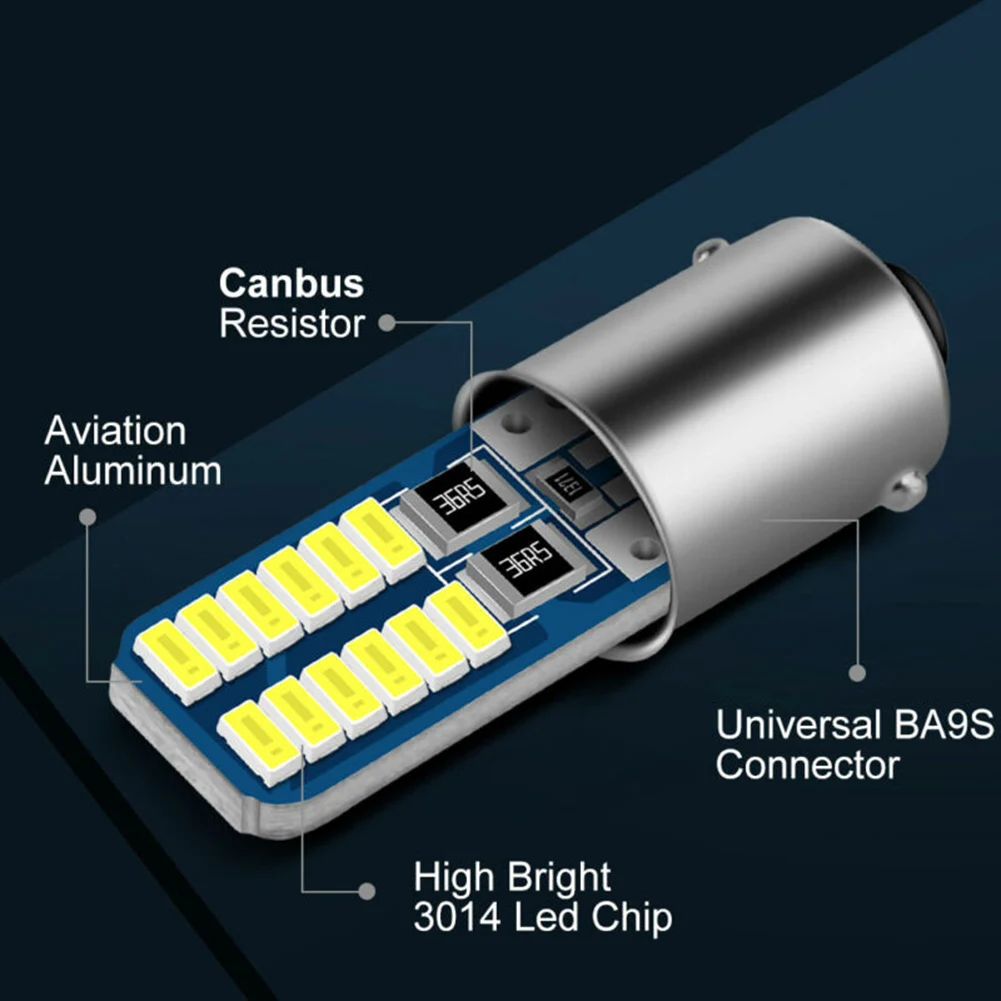 Canbus
Resistor

Aviation
Aluminum

36R5

36R5

Universal BA9S
Connector

High Bright
3014 Led Chip