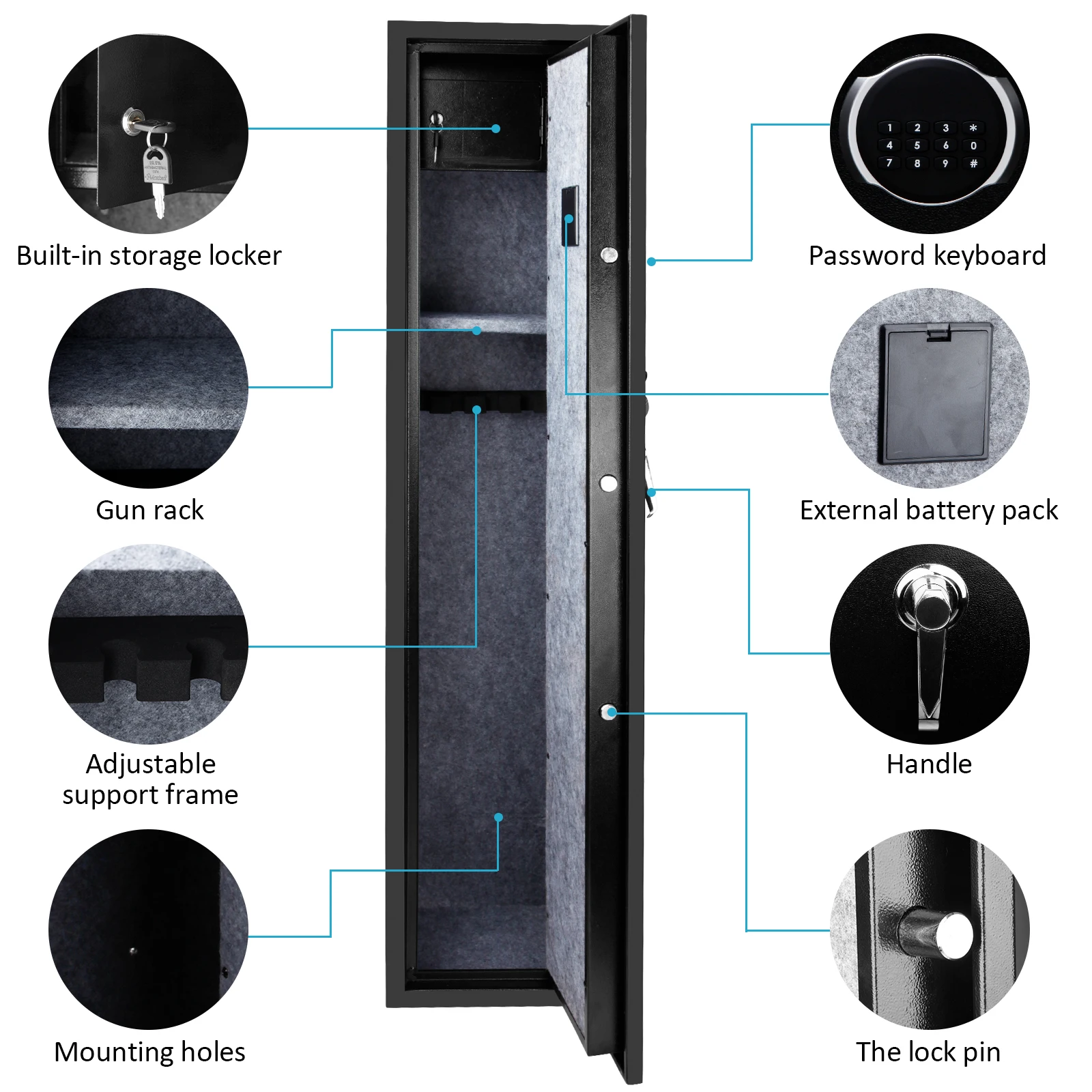 Built-in storage locker

Gun rack

Adjustable support frame

Mounting holes

1 2 3 *
4 5 6 0
7 8 9 #

Password keyboard

External battery pack

Handle

The lock pin