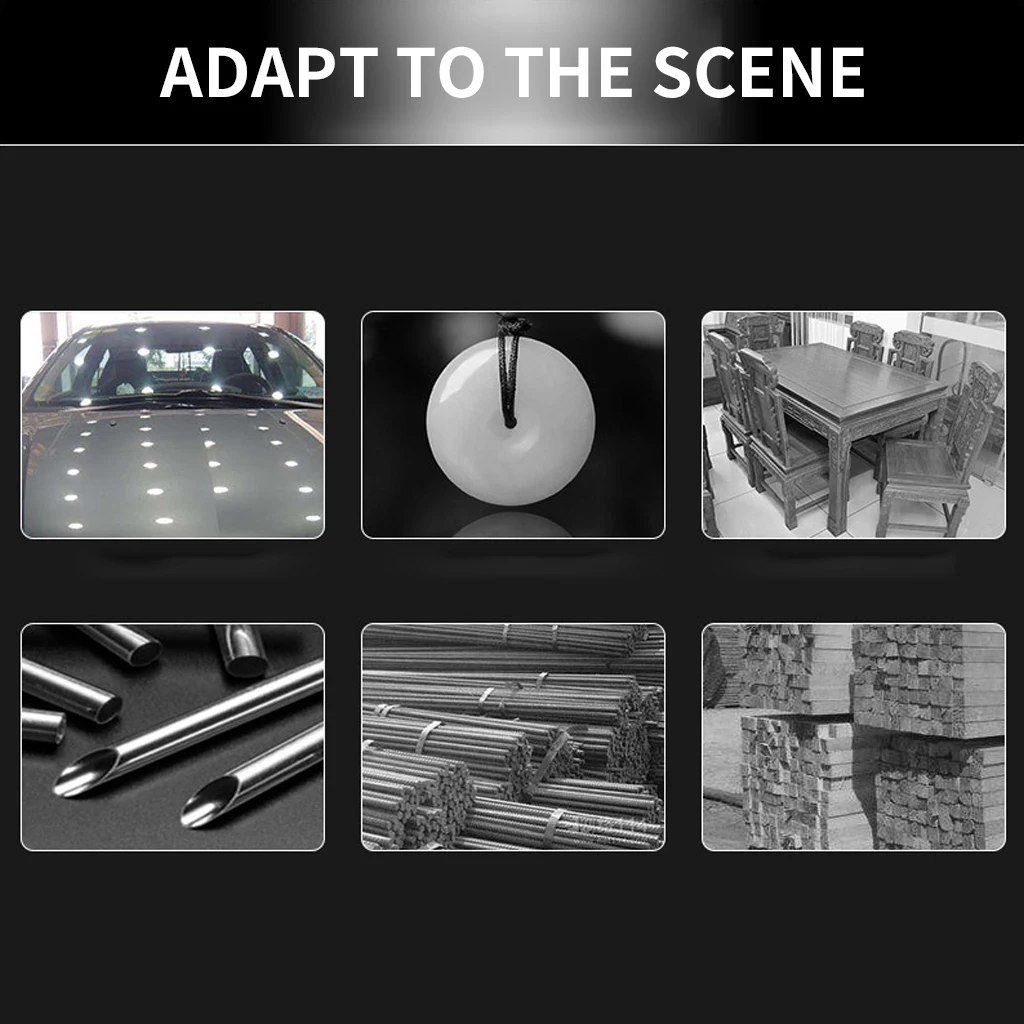 ADAPT TO THE SCENE