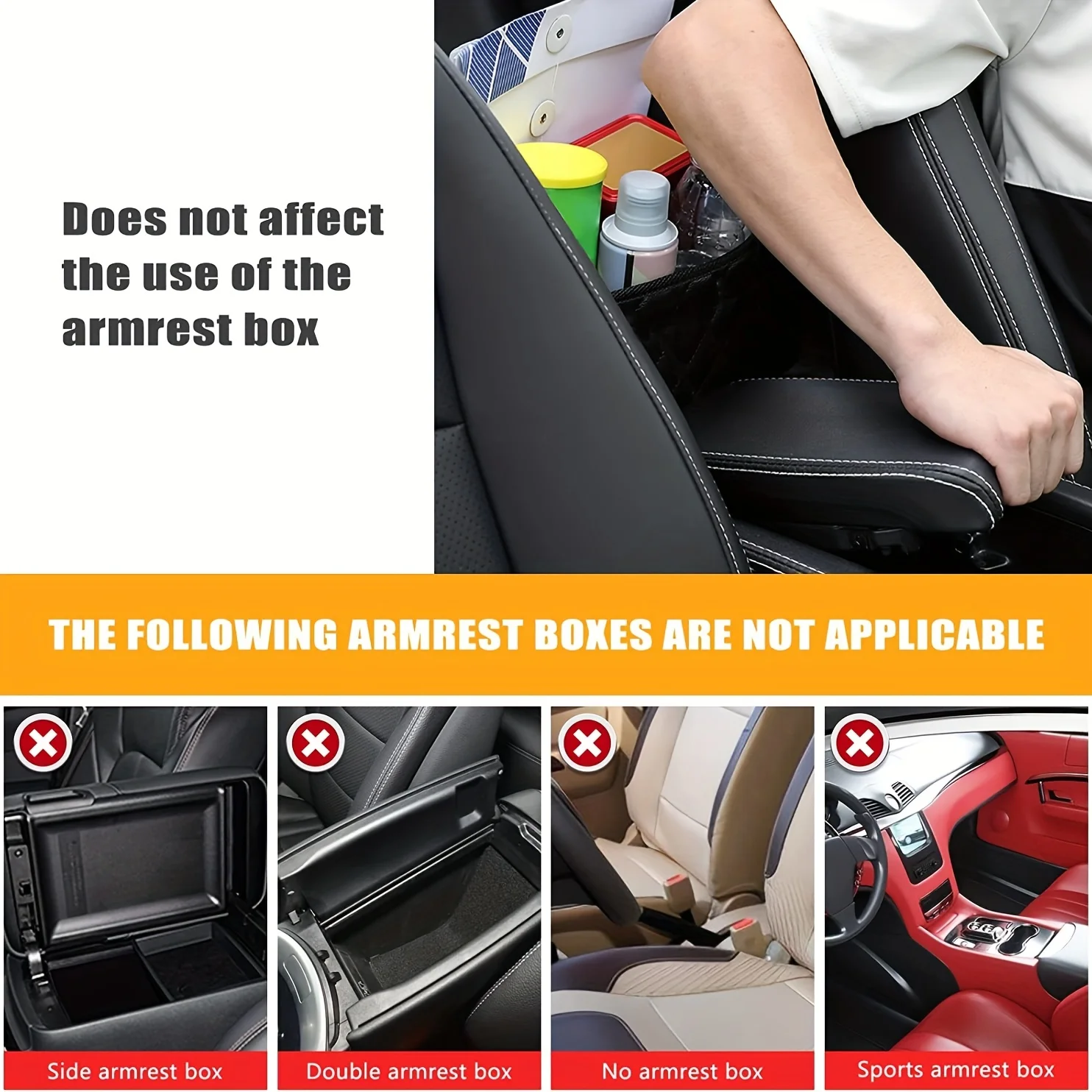 Does not affect the use of the armrest box

THE FOLLOWING ARMREST BOXES ARE NOT APPLICABLE

Side armrest box

Double armrest box

No armrest box

Sports armrest box