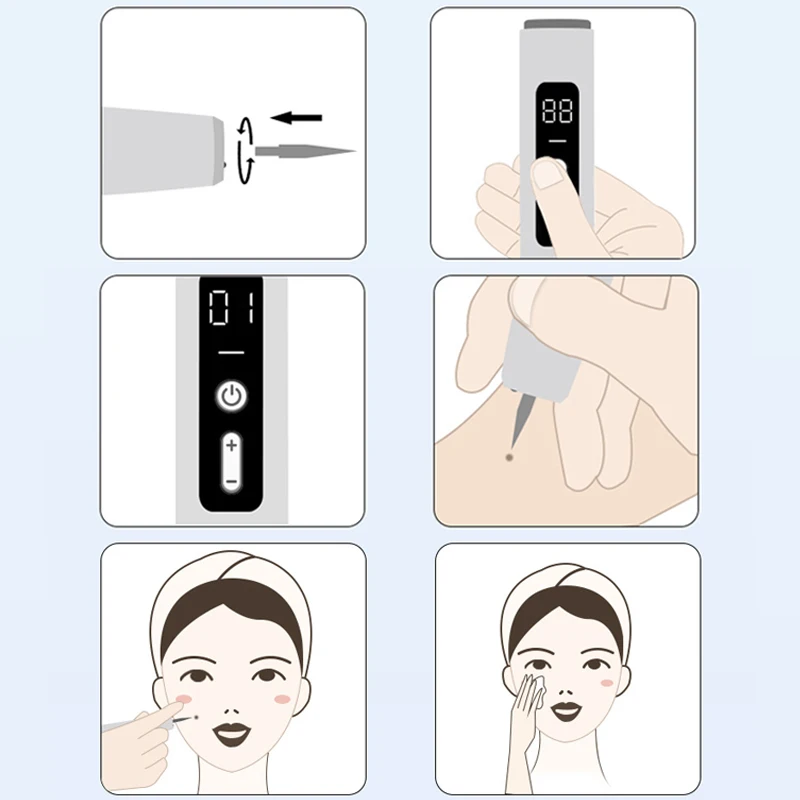 88

01

+
−