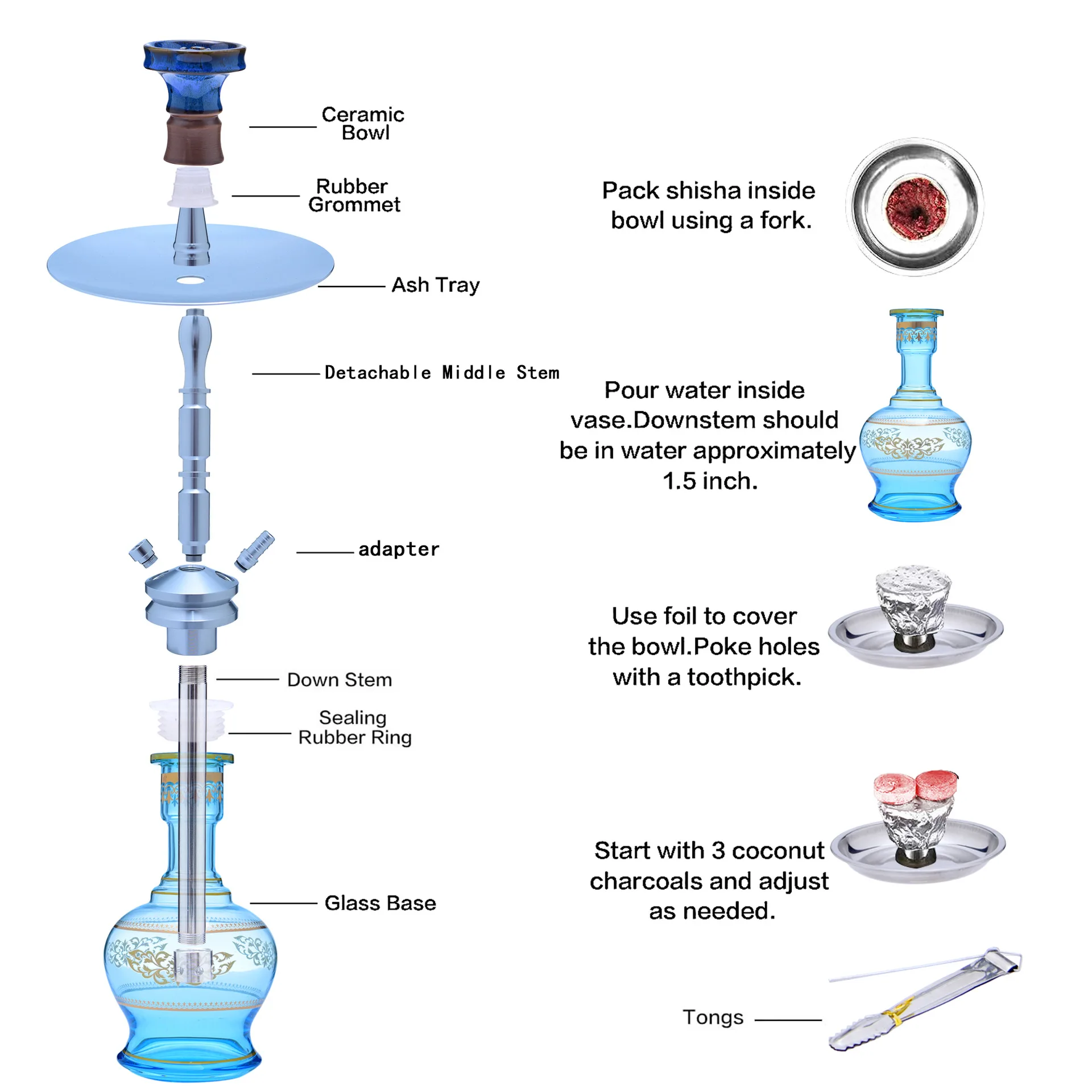 Ceramic Bowl

Rubber Grommet

Ash Tray

Detachable Middle Stem

adapter

Down Stem

Sealing Rubber Ring

Glass Base

Pack shisha inside bowl using a fork.

Pour water inside vase.Downstem should be in water approximately 1.5 inch.

Use foil to cover the bowl.Poke holes with a toothpick.

Start with 3 coconut charcoals and adjust as needed.

Tongs