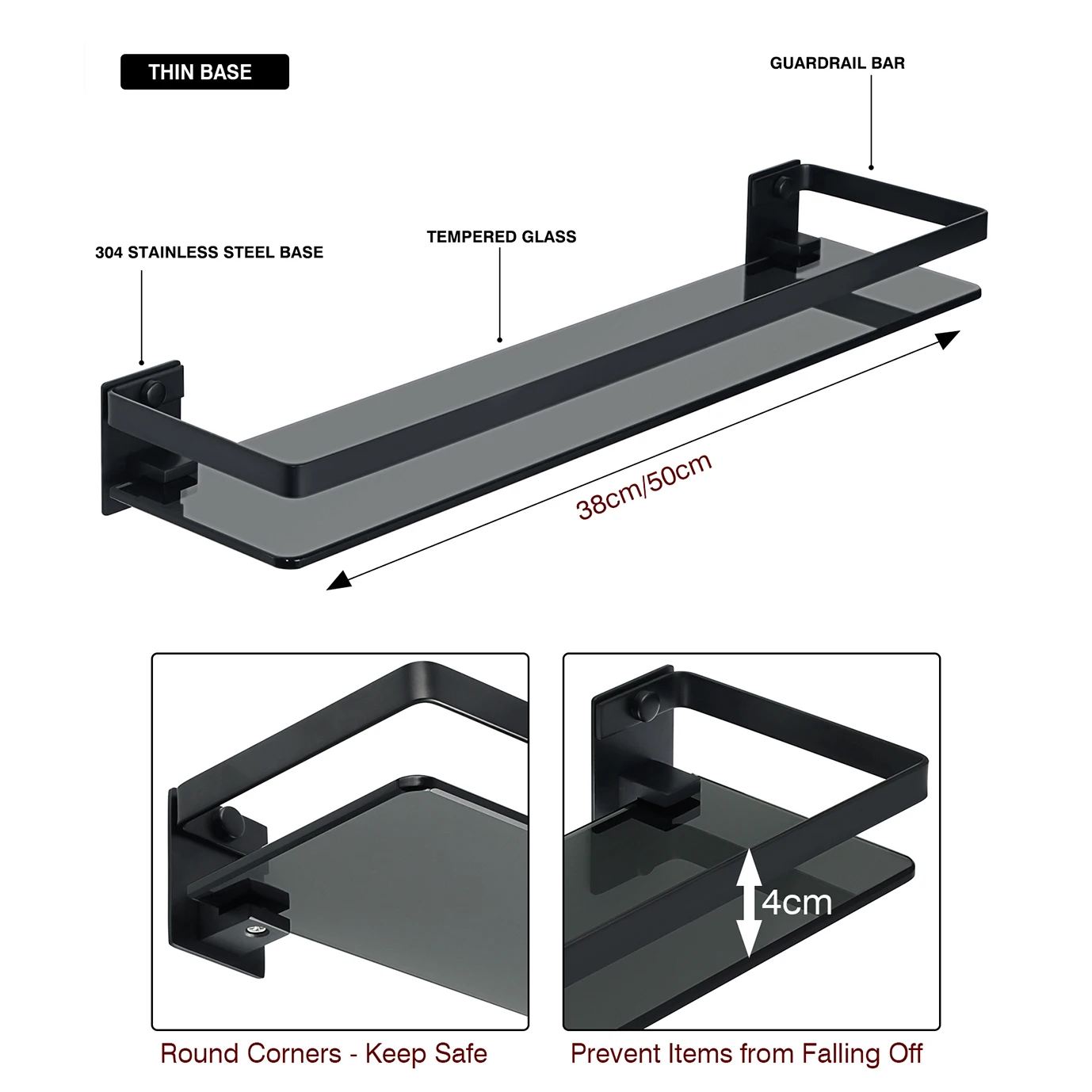 THIN BASE

GUARDRAIL BAR

TEMPERED GLASS

304 STAINLESS STEEL BASE

38cm/50cm

4cm

Round Corners - Keep Safe

Prevent Items from Falling Off