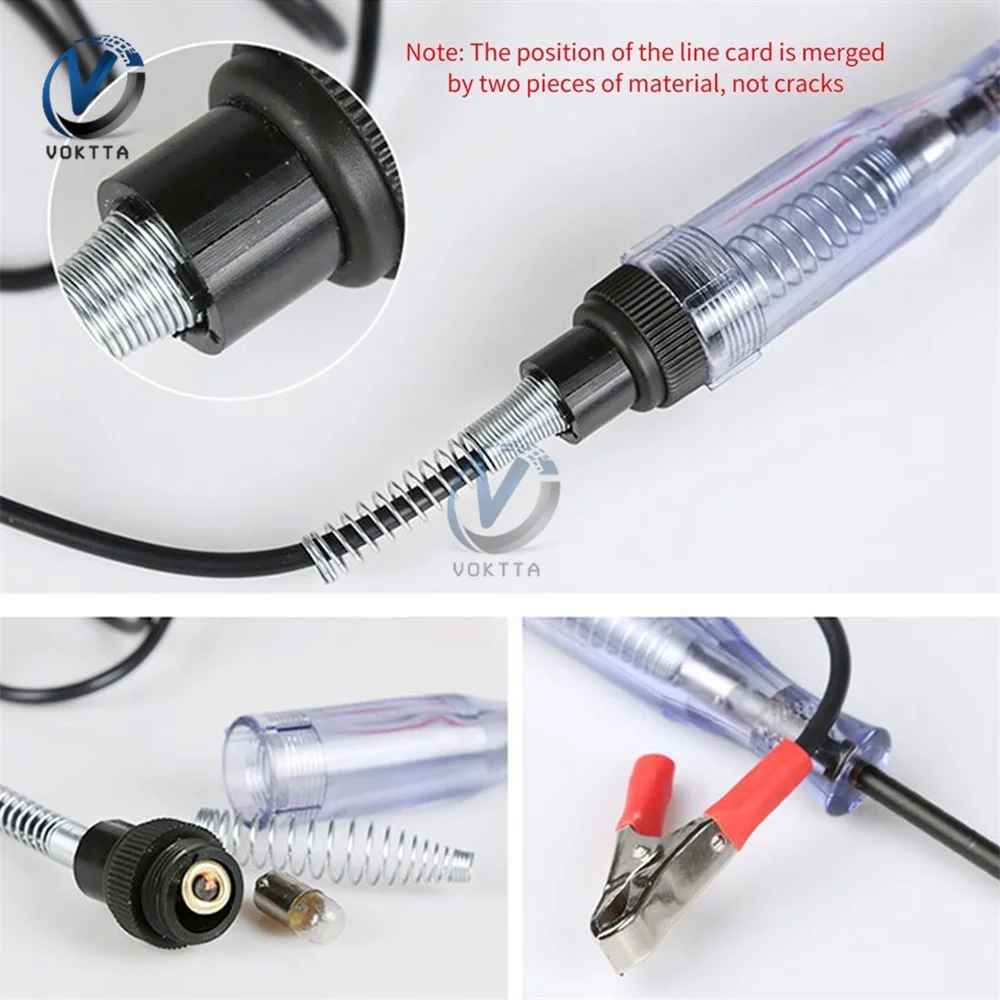 VOKTTA

Note: The position of the line card is merged by two pieces of material, not cracks

VOKTTA