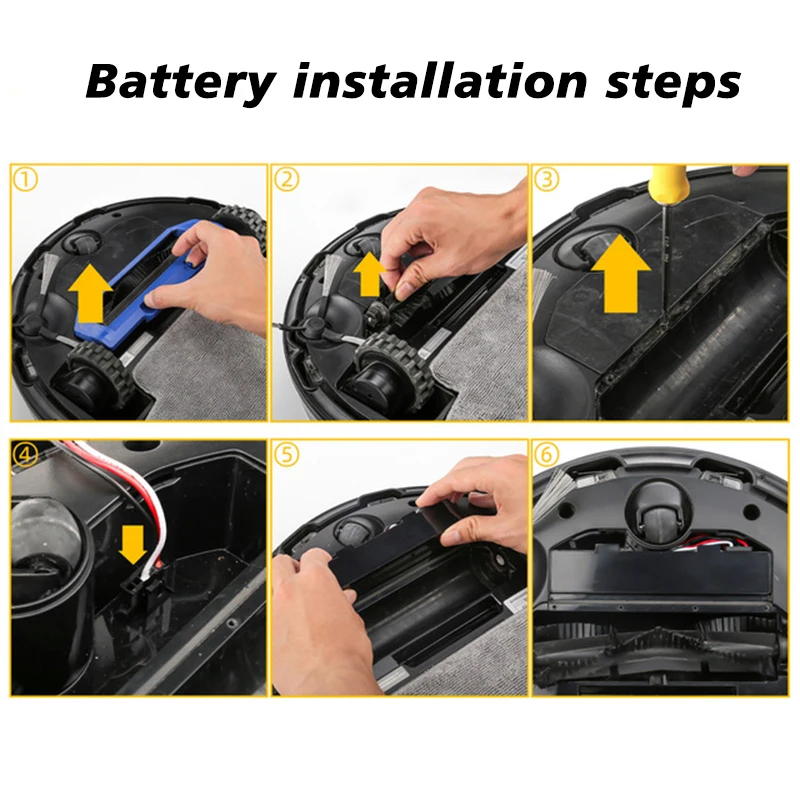 Battery installation steps

①

②

③

④

⑤

⑥