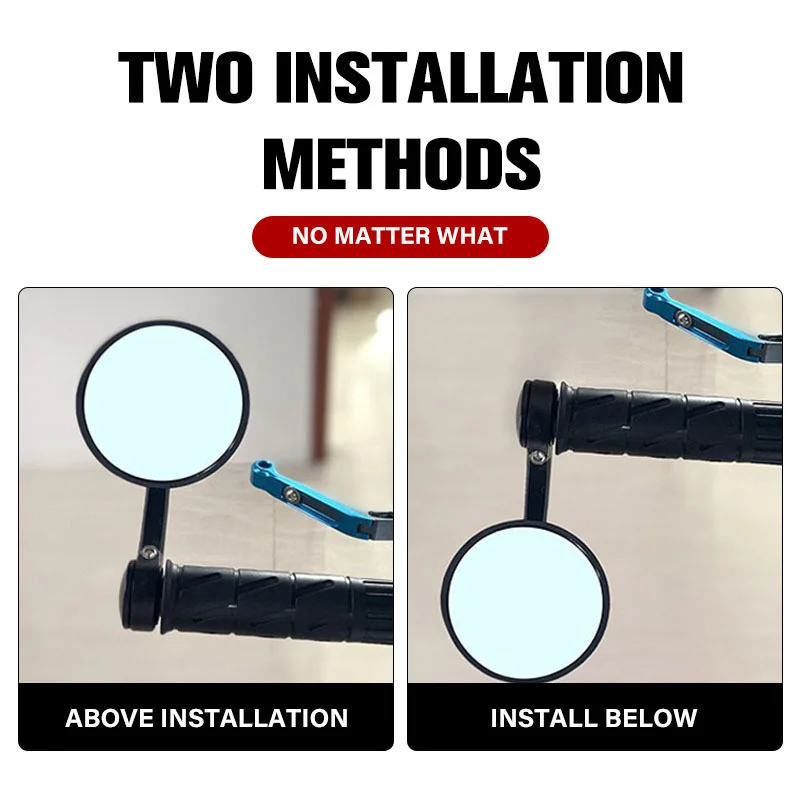 TWO INSTALLATION METHODS

NO MATTER WHAT

ABOVE INSTALLATION

INSTALL BELOW