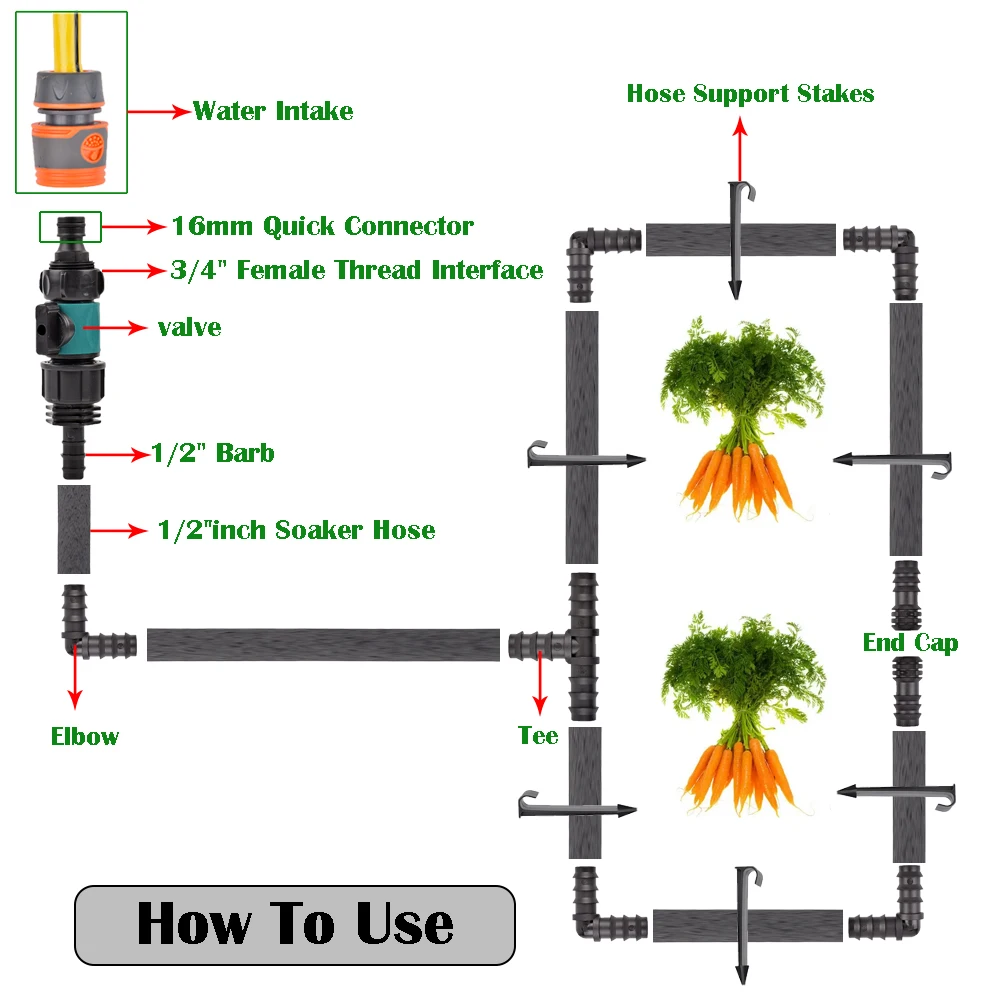 Water Intake

Hose Support Stakes

16mm Quick Connector

3/4" Female Thread Interface

valve

1/2" Barb

1/2"inch Soaker Hose

End Cap

Elbow

Tee

How To Use