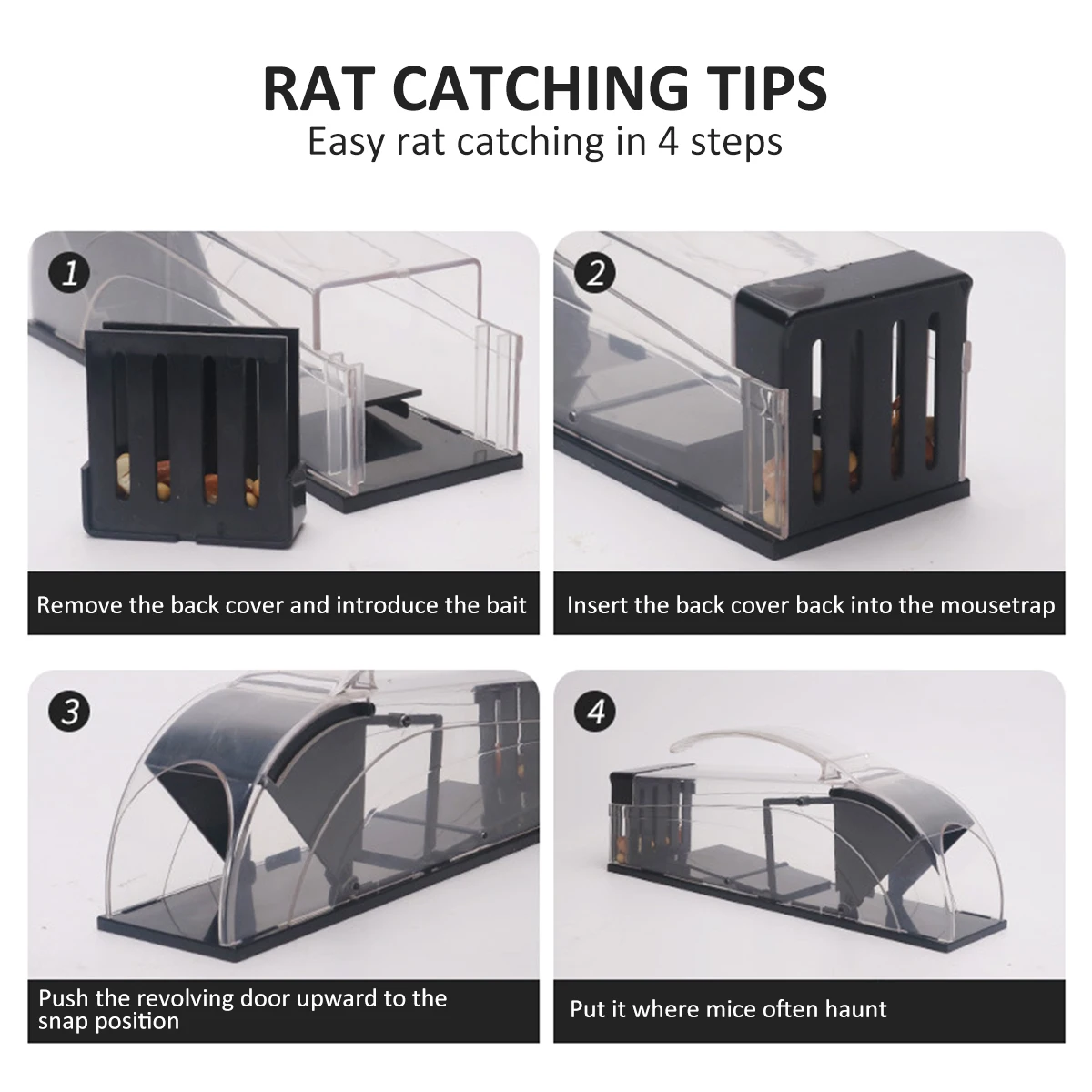 RAT CATCHING TIPS
Easy rat catching in 4 steps

1
Remove the back cover and introduce the bait

2
Insert the back cover back into the mousetrap

3
Push the revolving door upward to the snap position

4
Put it where mice often haunt