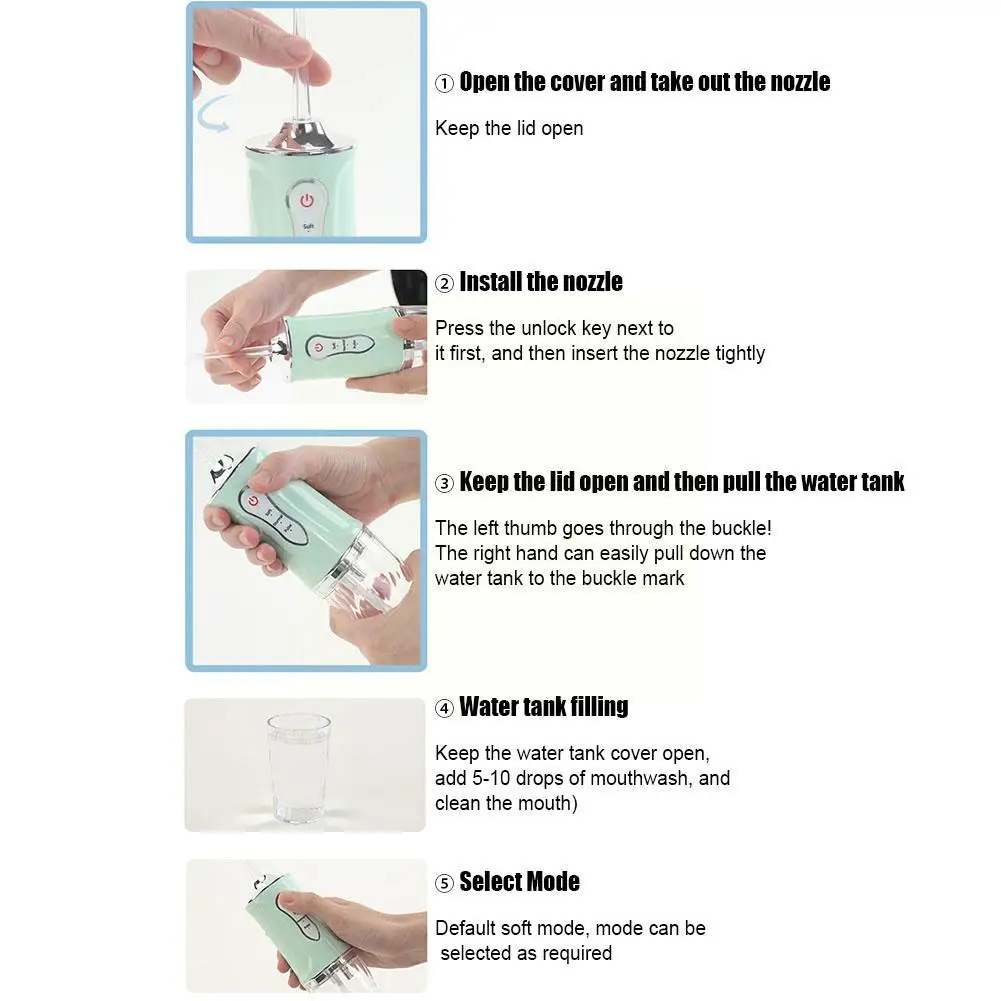 Soft

① Open the cover and take out the nozzle

Keep the lid open

② Install the nozzle

Press the unlock key next to it first, and then insert the nozzle tightly

③ Keep the lid open and then pull the water tank

The left thumb goes through the buckle! The right hand can easily pull down the water tank to the buckle mark

④ Water tank filling

Keep the water tank cover open, add 5-10 drops of mouthwash, and clean the mouth)

⑤ Select Mode

Default soft mode, mode can be selected as required