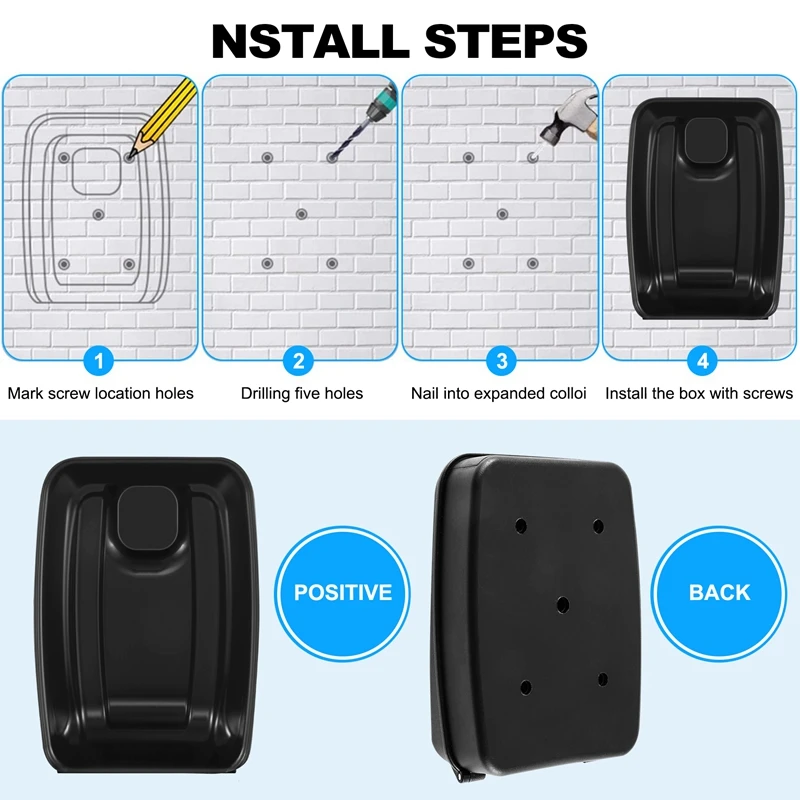 NSTALL STEPS

1
Mark screw location holes

2
Drilling five holes

3
Nail into expanded colloi

4
Install the box with screws

POSITIVE

BACK