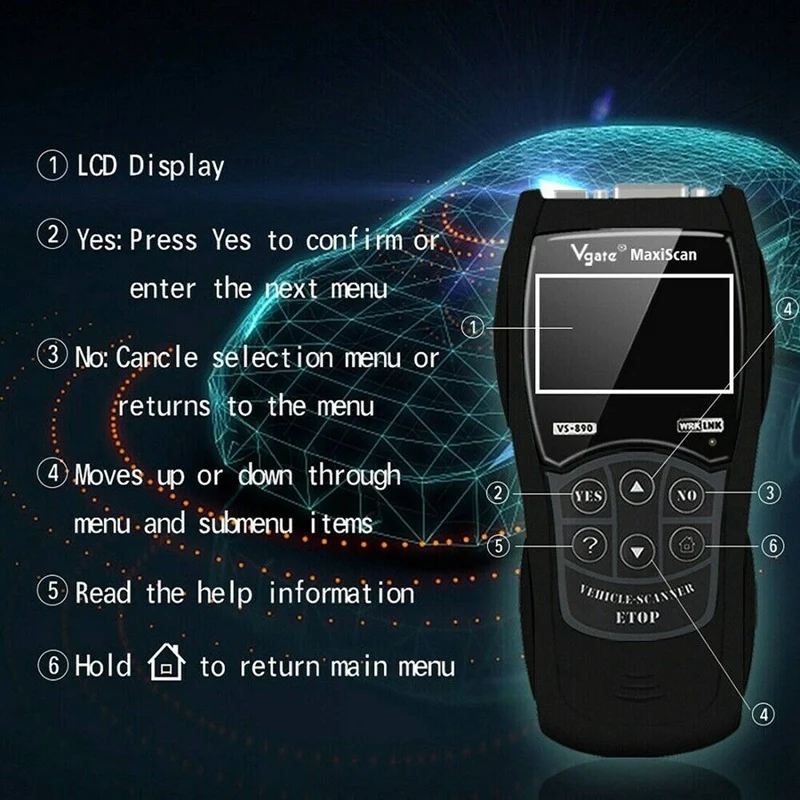 ① LCD Display

② Yes: Press Yes to confirm or enter the next menu

③ No: Cancle selection menu or returns to the menu

④ Moves up or down through menu and submenu items

⑤ Read the help information

⑥ Hold to return main menu

Vgate MaxiScan

①

④

VS-890

WRK LNK

② YES NO ③

⑤ ? ⑥

VEHICLE-SCANNER

ETOP

④