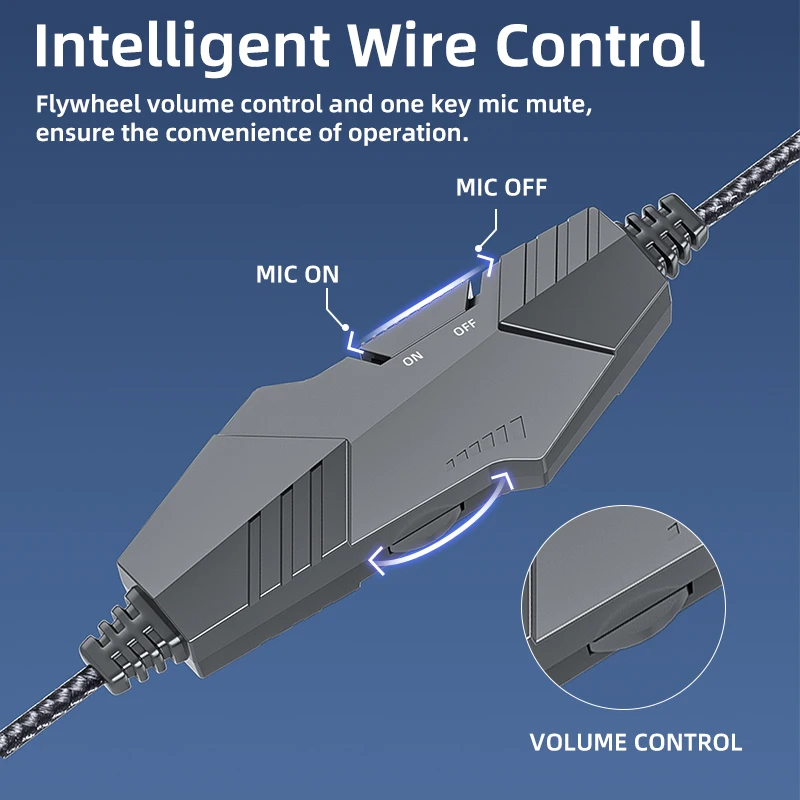 Intelligent Wire Control

Flywheel volume control and one key mic mute, ensure the convenience of operation.

MIC OFF

MIC ON

ON

OFF

VOLUME CONTROL