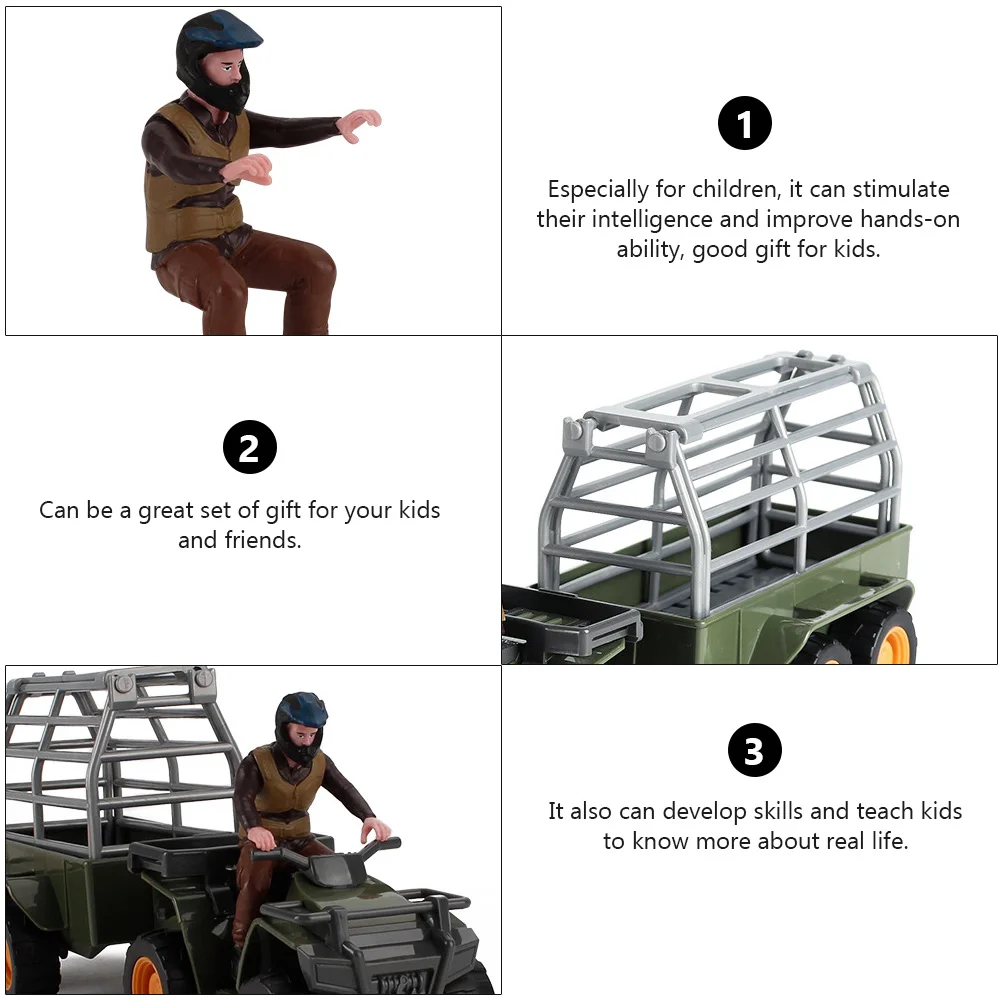 1

Especially for children, it can stimulate their intelligence and improve hands-on ability, good gift for kids.

2

Can be a great set of gift for your kids and friends.

3

It also can develop skills and teach kids to know more about real life.