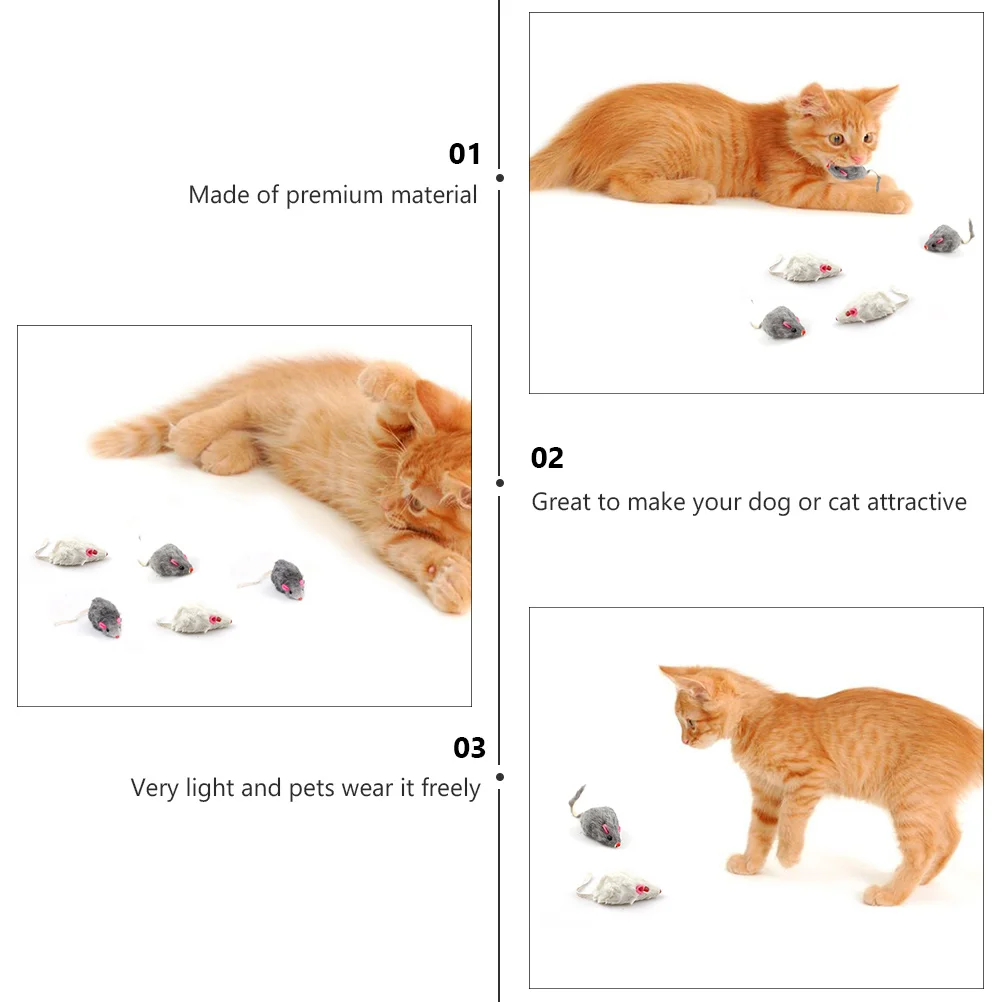 01
Made of premium material

02
Great to make your dog or cat attractive

03
Very light and pets wear it freely