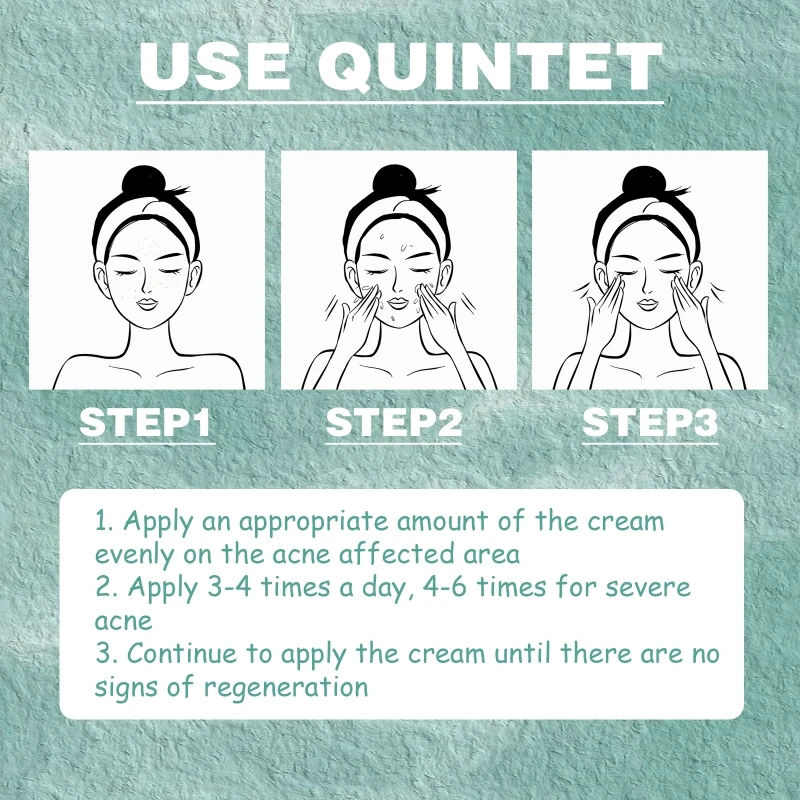 USE QUINTET

STEP1

STEP2

STEP3

1. Apply an appropriate amount of the cream evenly on the acne affected area
2. Apply 3-4 times a day, 4-6 times for severe acne
3. Continue to apply the cream until there are no signs of regeneration