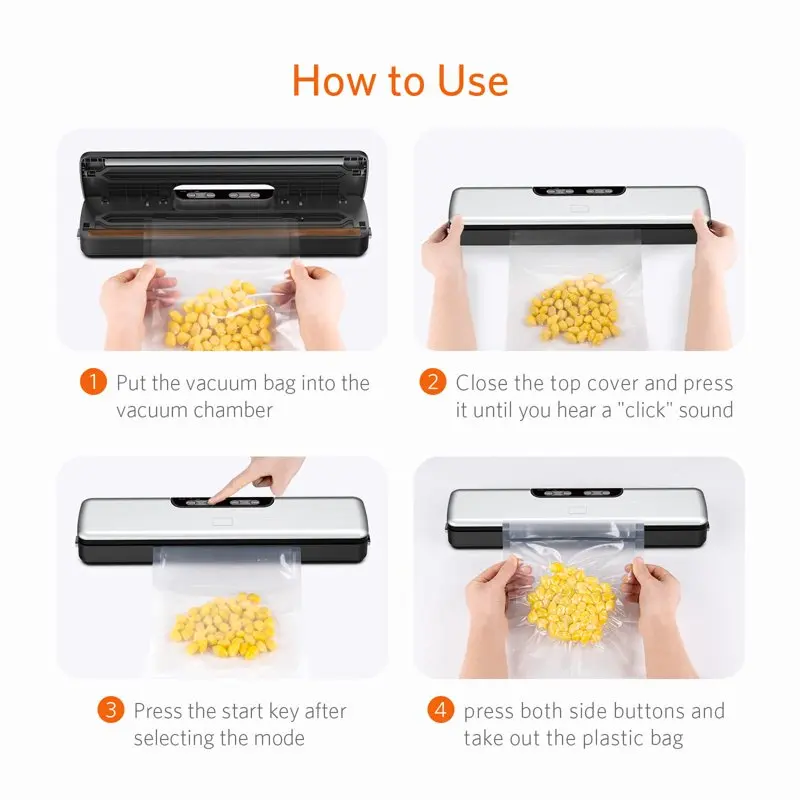 How to Use

1 Put the vacuum bag into the vacuum chamber

2 Close the top cover and press it until you hear a "click" sound

3 Press the start key after selecting the mode

4 press both side buttons and take out the plastic bag