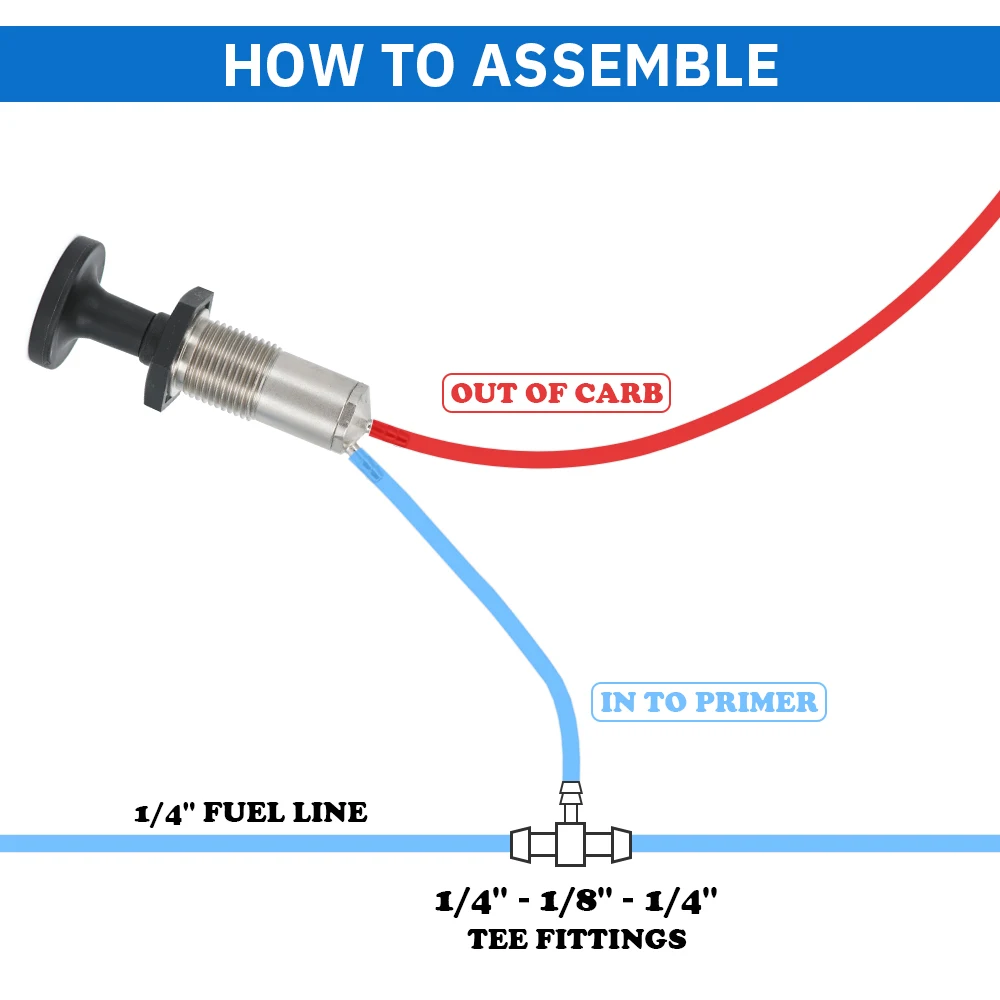 HOW TO ASSEMBLE

OUT OF CARB

IN TO PRIMER

1/4" FUEL LINE

1/4" - 1/8" - 1/4"
TEE FITTINGS