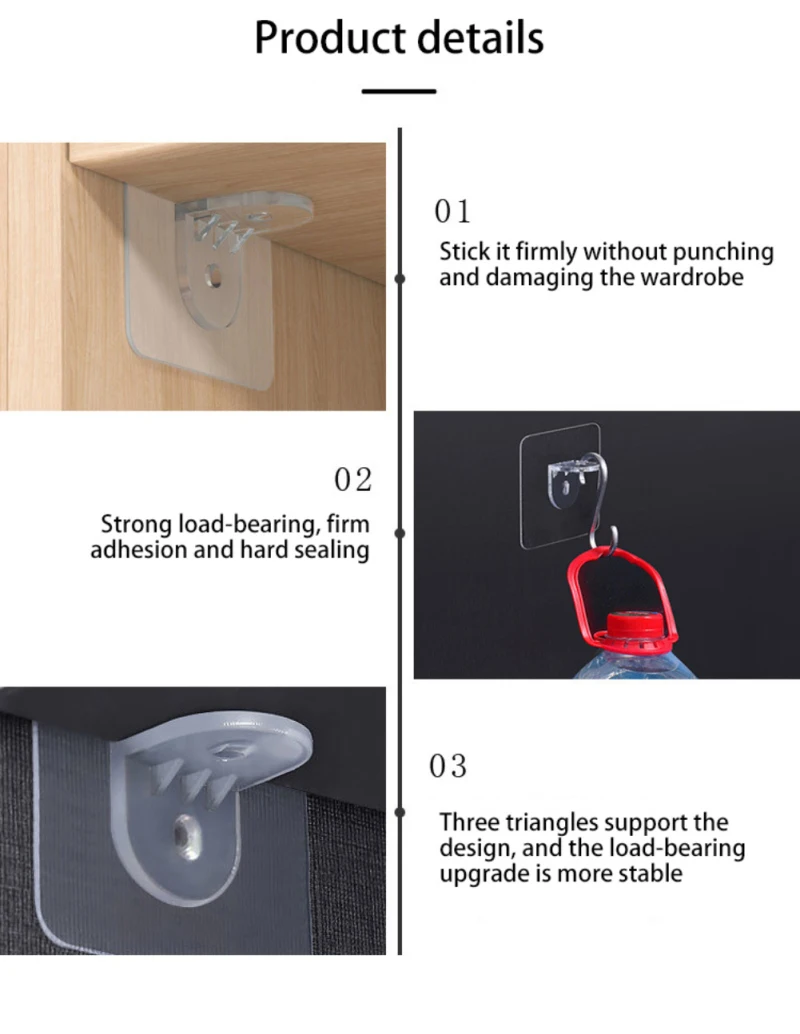 Product details

01

Stick it firmly without punching and damaging the wardrobe

02

Strong load-bearing, firm adhesion and hard sealing

03

Three triangles support the design, and the load-bearing upgrade is more stable