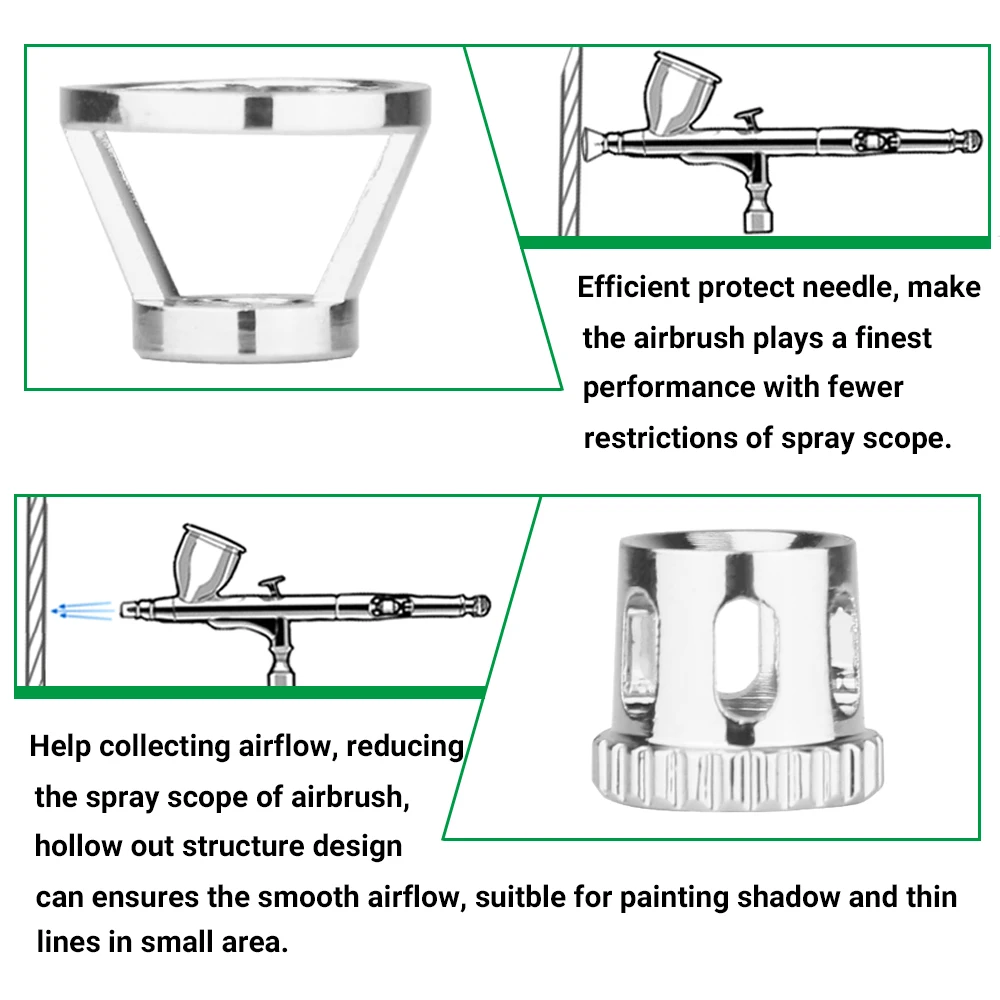 Efficient protect needle, make the airbrush plays a finest performance with fewer restrictions of spray scope.

Help collecting airflow, reducing the spray scope of airbrush, hollow out structure design can ensures the smooth airflow, suitble for painting shadow and thin lines in small area.