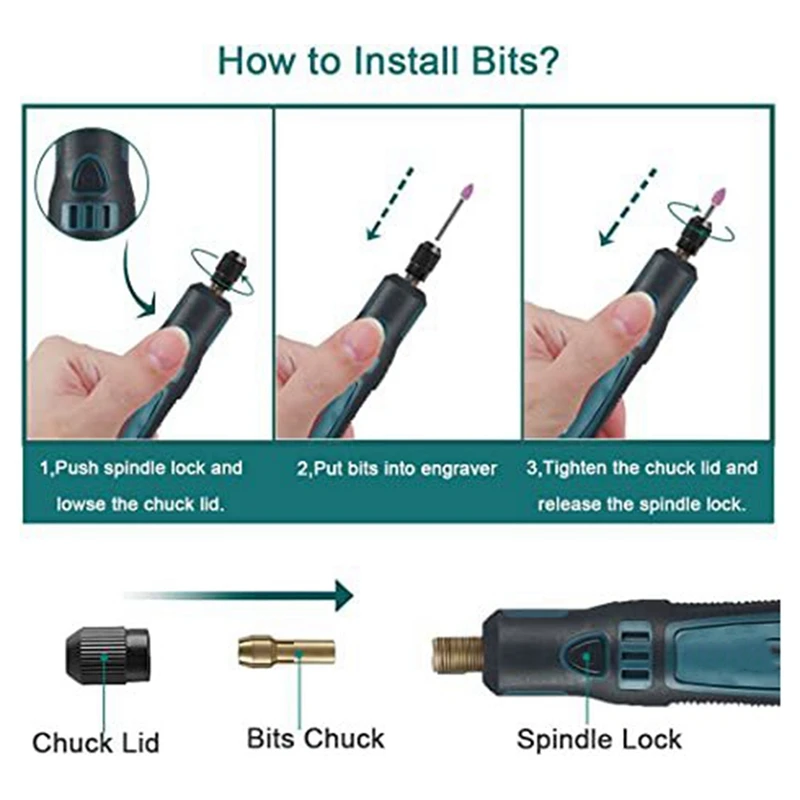 How to Install Bits?

1,Push spindle lock and lowse the chuck lid.

2,Put bits into engraver

3,Tighten the chuck lid and release the spindle lock.

Chuck Lid

Bits Chuck

Spindle Lock