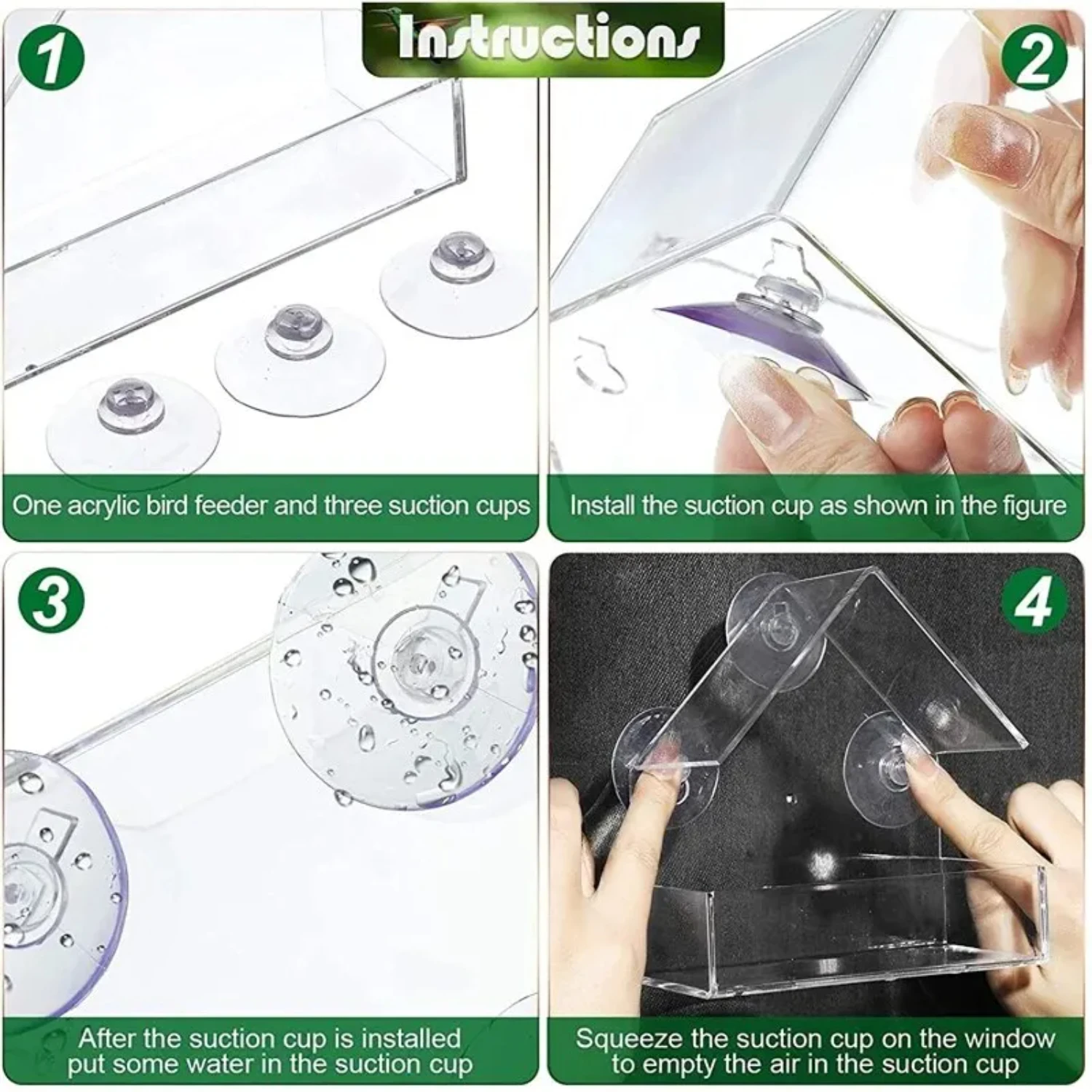 Instructions

1

One acrylic bird feeder and three suction cups

2

Install the suction cup as shown in the figure

3

After the suction cup is installed put some water in the suction cup

4

Squeeze the suction cup on the window to empty the air in the suction cup