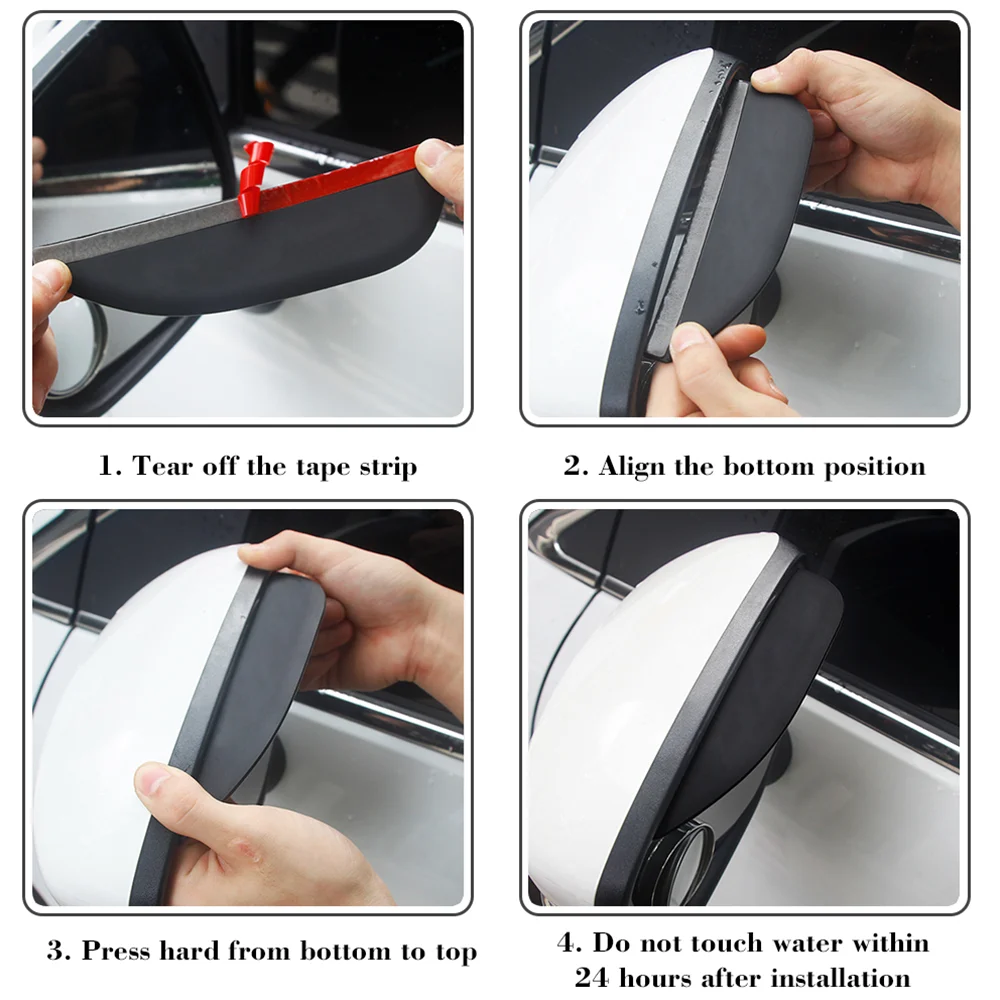 1. Tear off the tape strip

2. Align the bottom position

3. Press hard from bottom to top

4. Do not touch water within 24 hours after installation