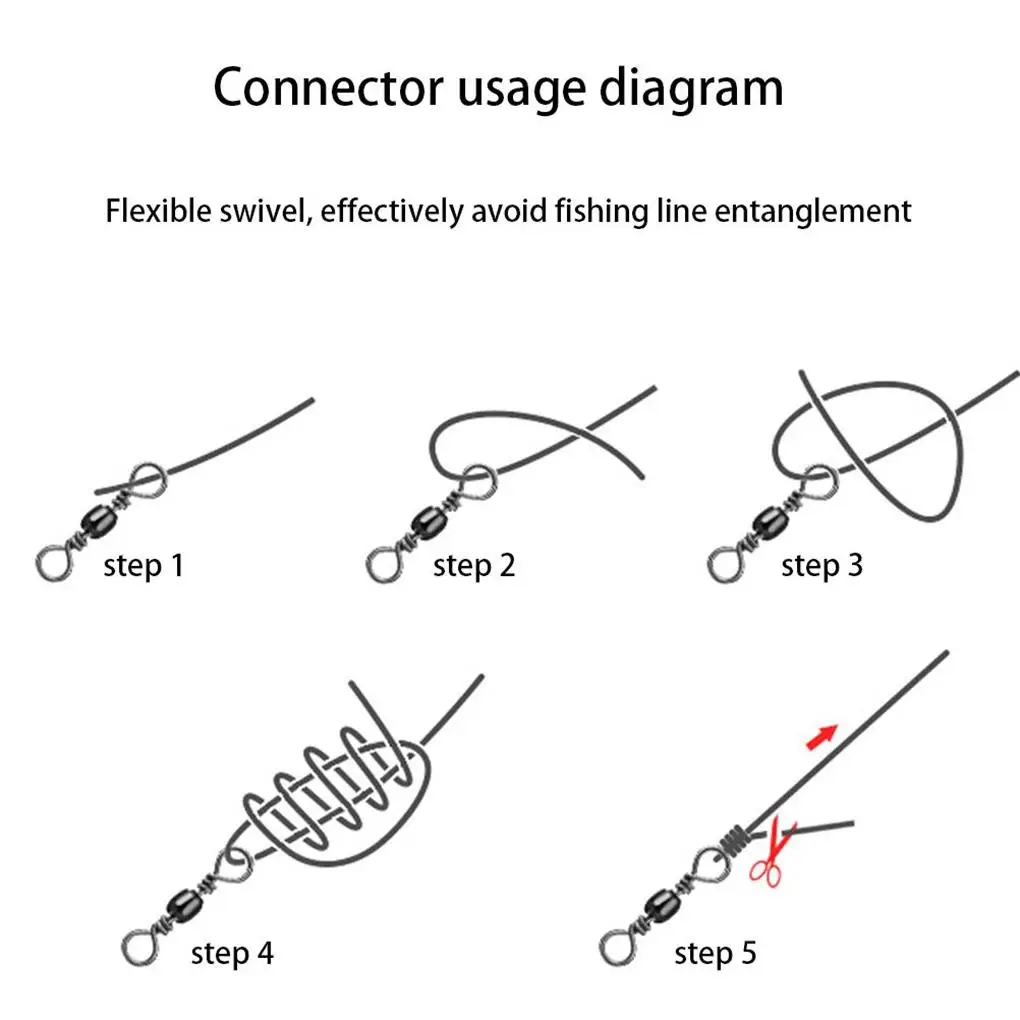 Connector usage diagram

Flexible swivel, effectively avoid fishing line entanglement

step 1

step 2

step 3

step 4

step 5