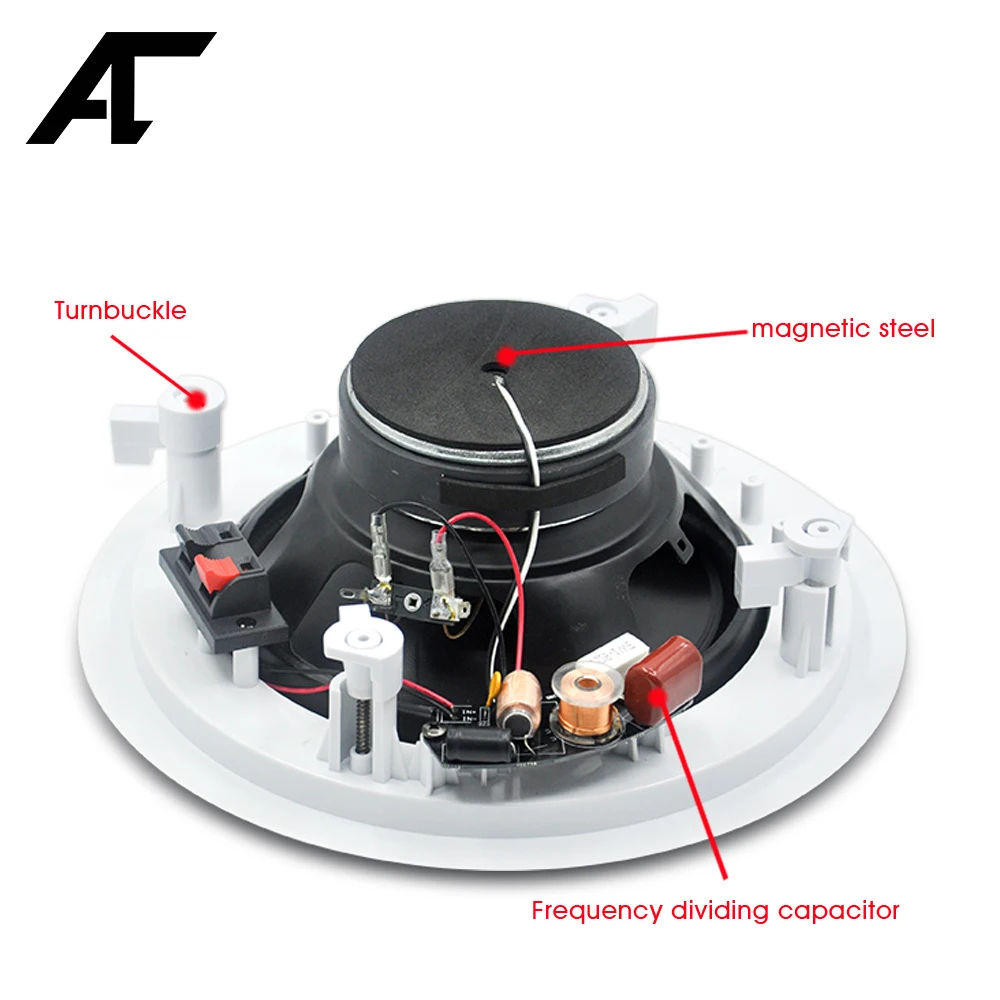 AT

Turnbuckle

magnetic steel

Frequency dividing capacitor