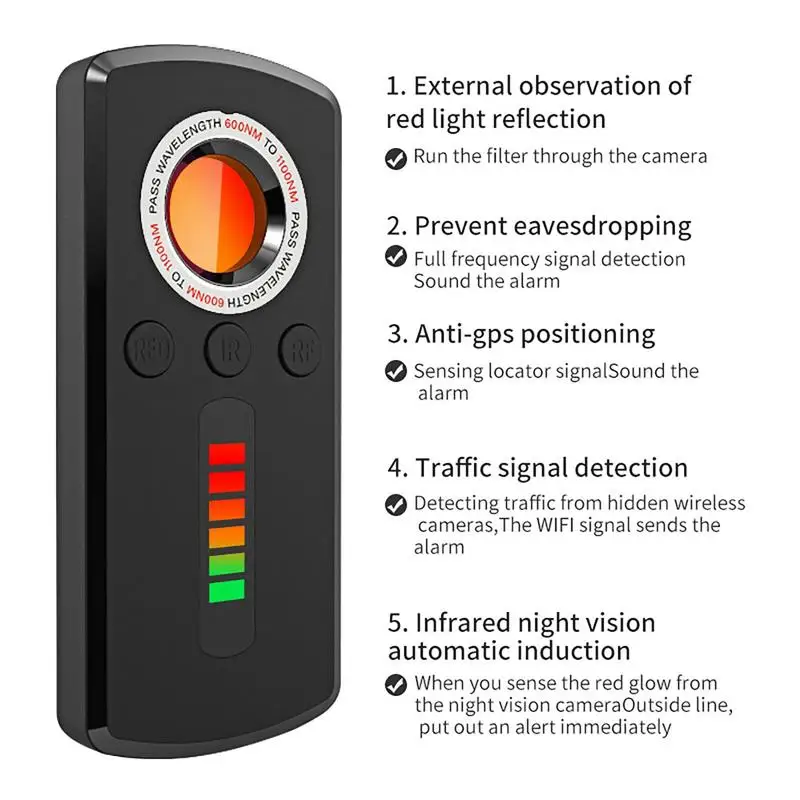 PASS WAVELENGTH 600NM TO 1100NM PASS WAVELENGTH 600NM TO 1100NM

RED IR RF

1. External observation of red light reflection

Run the filter through the camera

2. Prevent eavesdropping

Full frequency signal detection Sound the alarm

3. Anti-gps positioning

Sensing locator signalSound the alarm

4. Traffic signal detection

Detecting traffic from hidden wireless cameras,The WIFI signal sends the alarm

5. Infrared night vision automatic induction

When you sense the red glow from the night vision cameraOutside line, put out an alert immediately