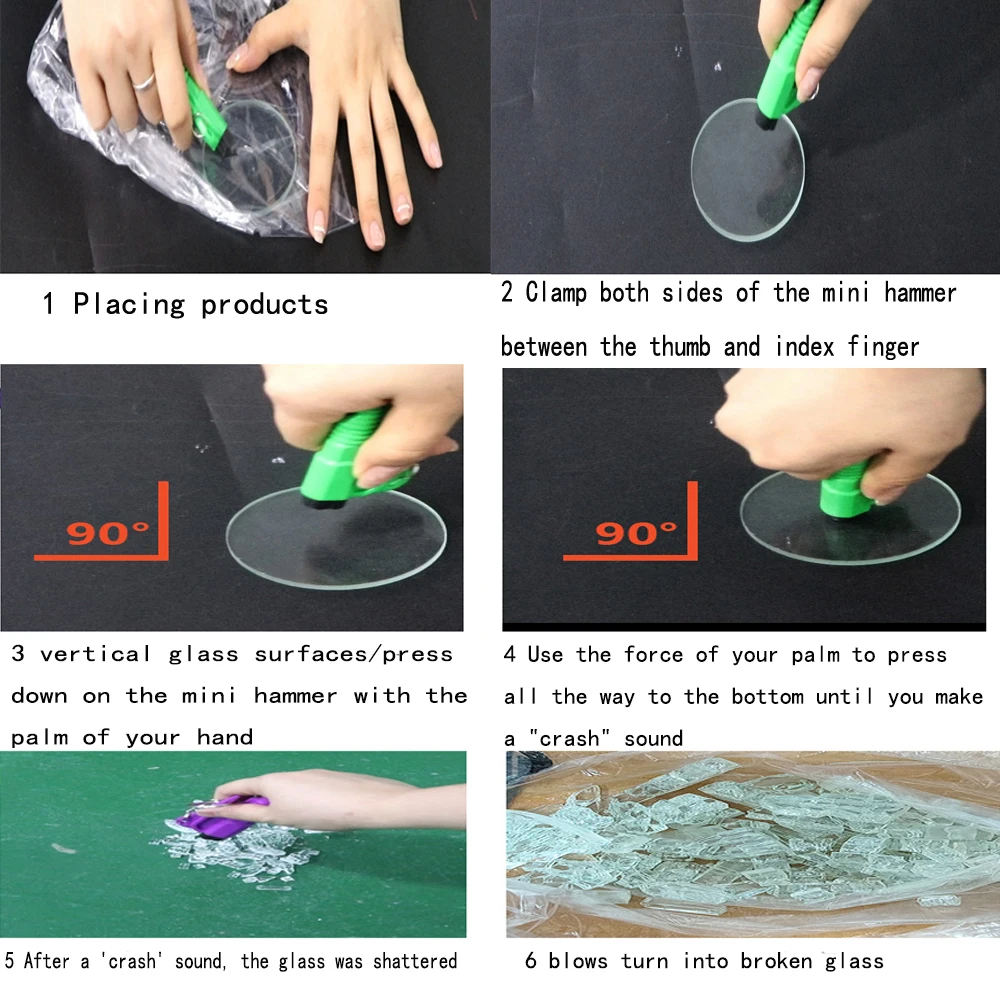 1 Placing products

2 Clamp both sides of the mini hammer between the thumb and index finger

90°

90°

3 vertical glass surfaces/press down on the mini hammer with the palm of your hand

4 Use the force of your palm to press all the way to the bottom until you make a "crash" sound

5 After a 'crash' sound, the glass was shattered

6 blows turn into broken glass