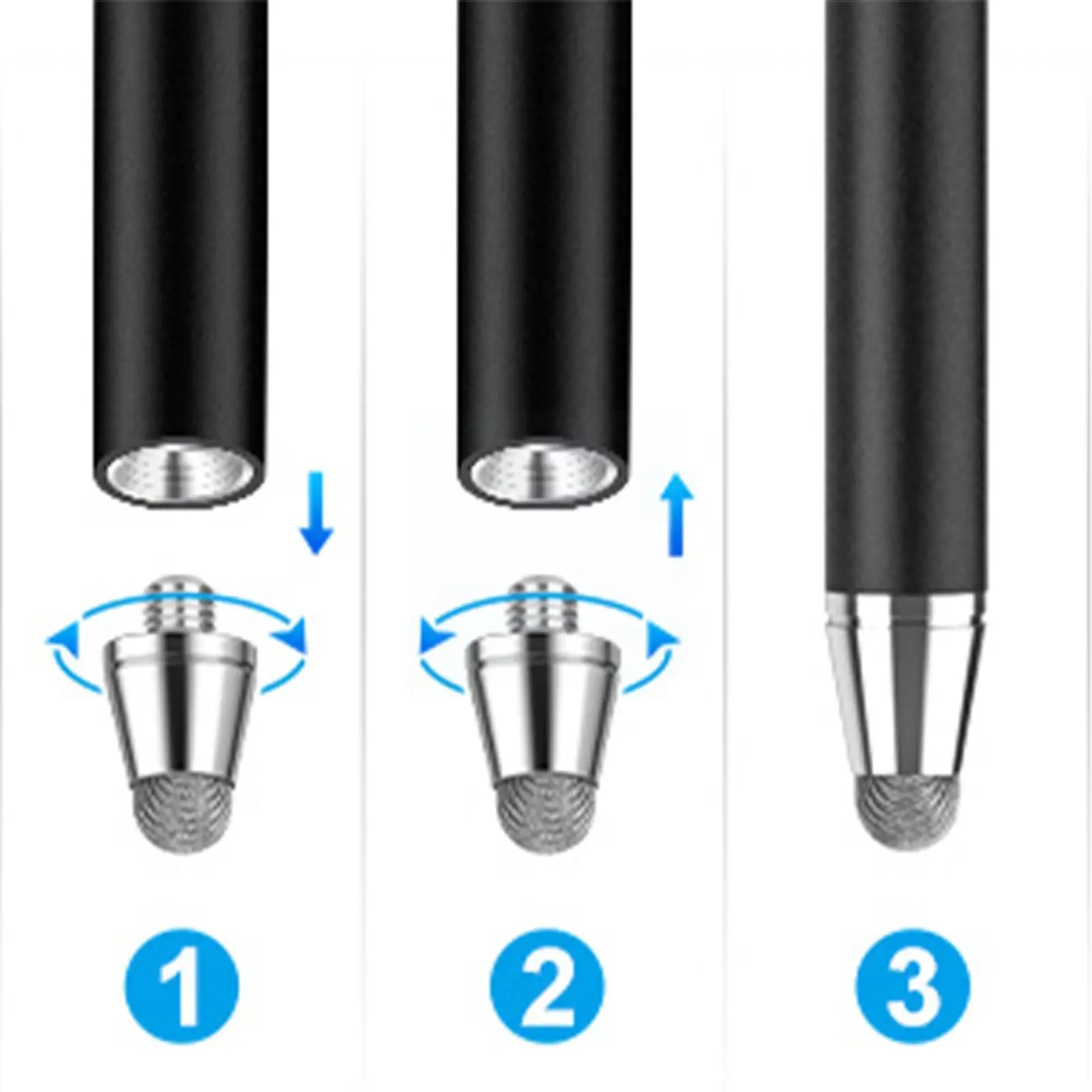 1

2

3