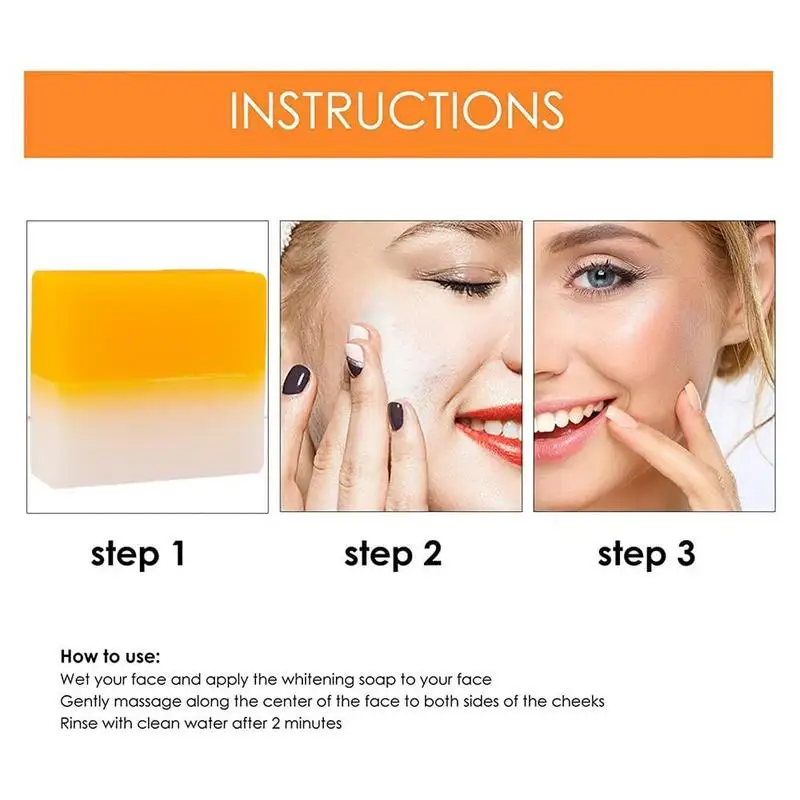 INSTRUCTIONS

step 1

step 2

step 3

How to use:
Wet your face and apply the whitening soap to your face
Gently massage along the center of the face to both sides of the cheeks
Rinse with clean water after 2 minutes