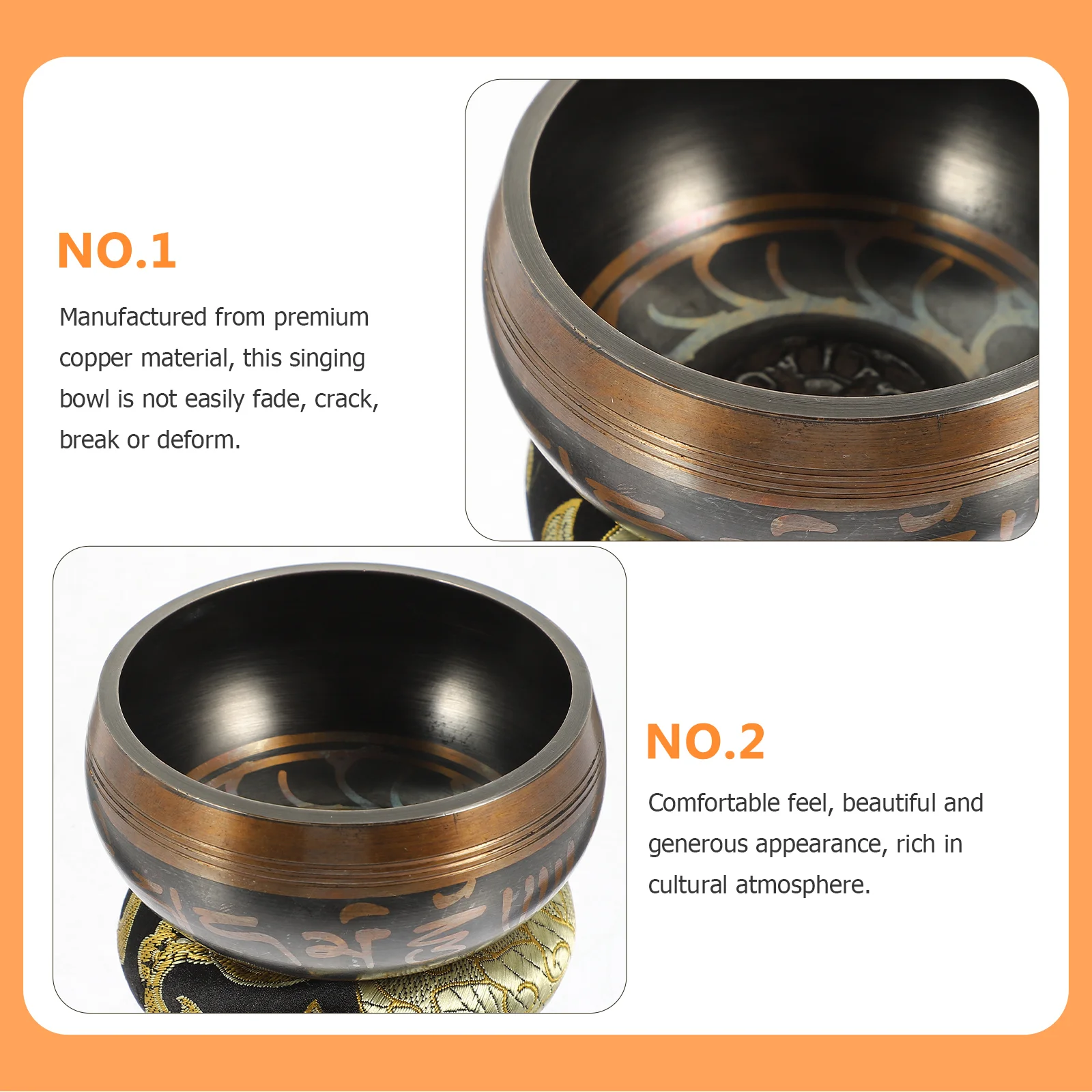 NO.1

Manufactured from premium copper material, this singing bowl is not easily fade, crack, break or deform.

NO.2

Comfortable feel, beautiful and generous appearance, rich in cultural atmosphere.