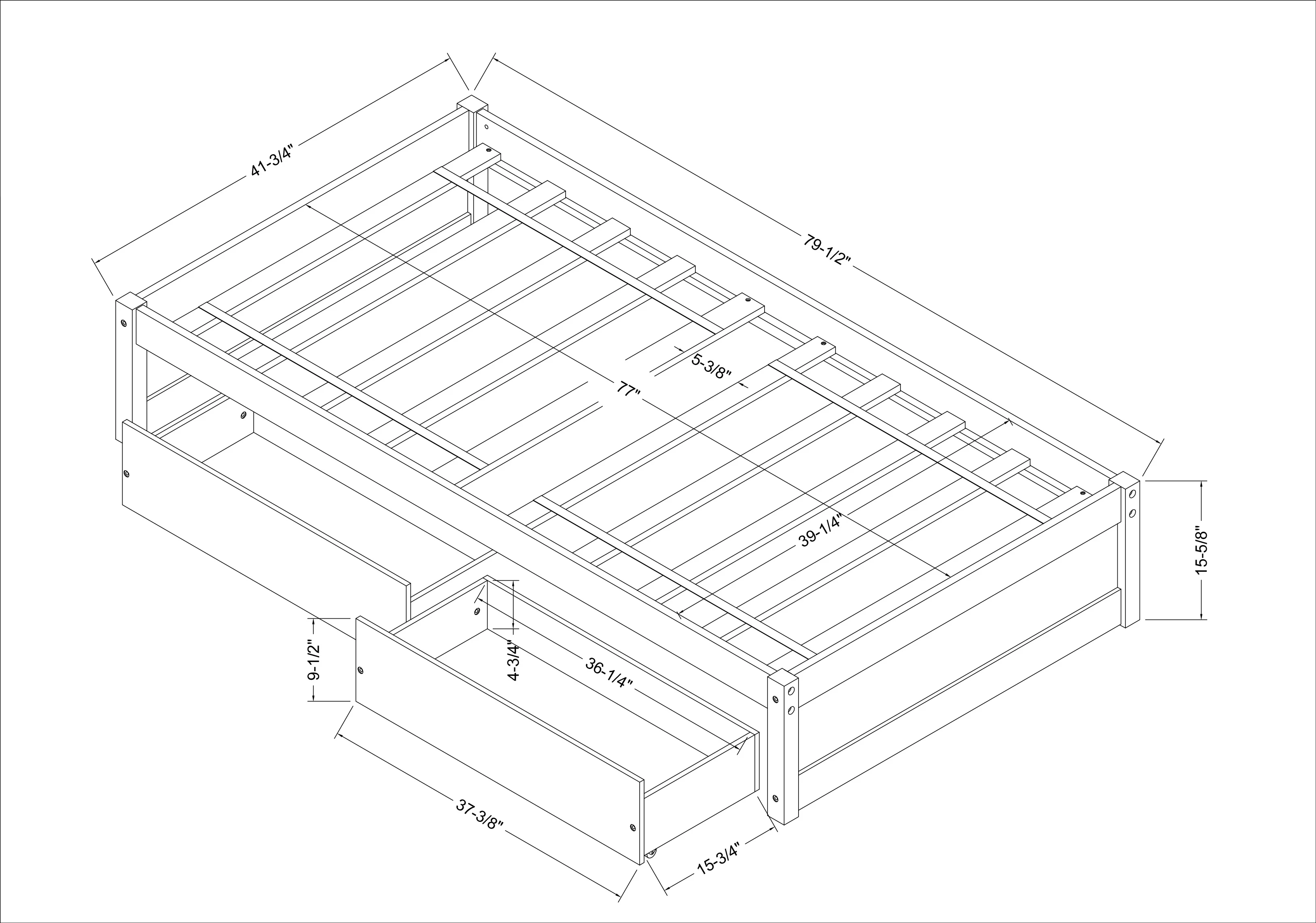 41-3/4"

79-1/2"

5-3/8"

77"

39-1/4"

15-5/8"

9-1/2"

4-3/4"

36-1/4"

37-3/8"

15-3/4"