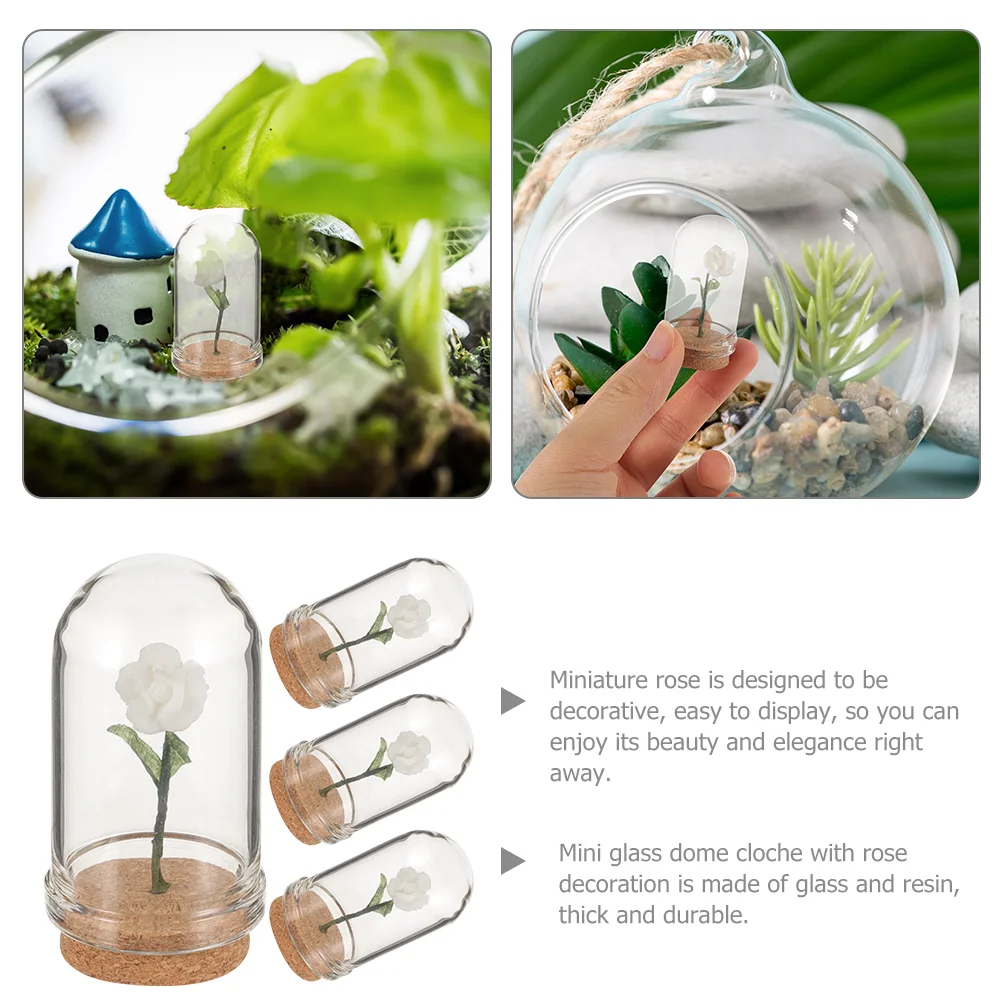 Miniature rose is designed to be decorative, easy to display, so you can enjoy its beauty and elegance right away.

Mini glass dome cloche with rose decoration is made of glass and resin, thick and durable.