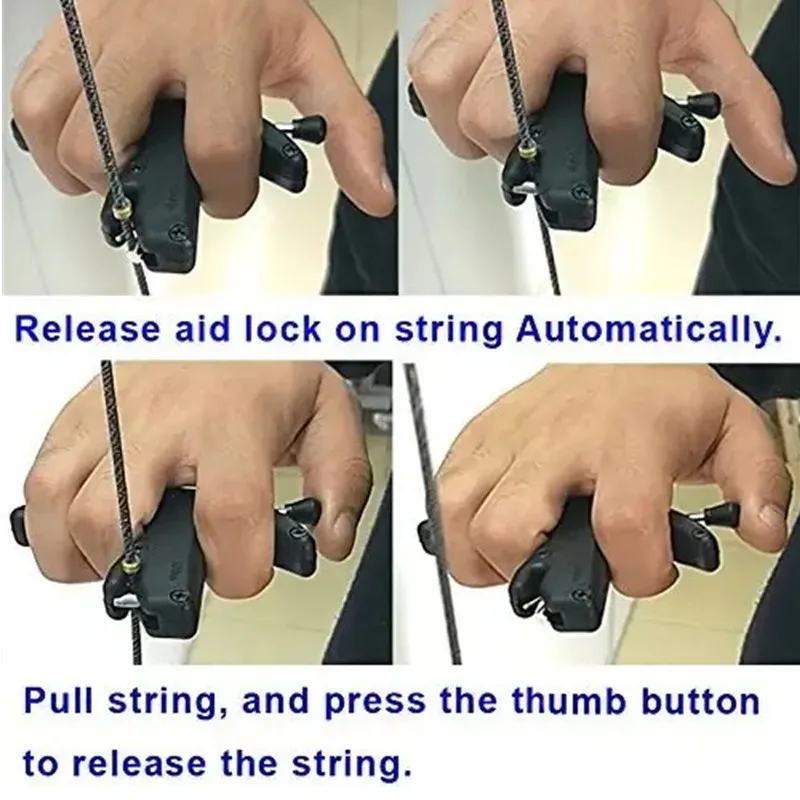 Release aid lock on string Automatically.

Pull string, and press the thumb button to release the string.