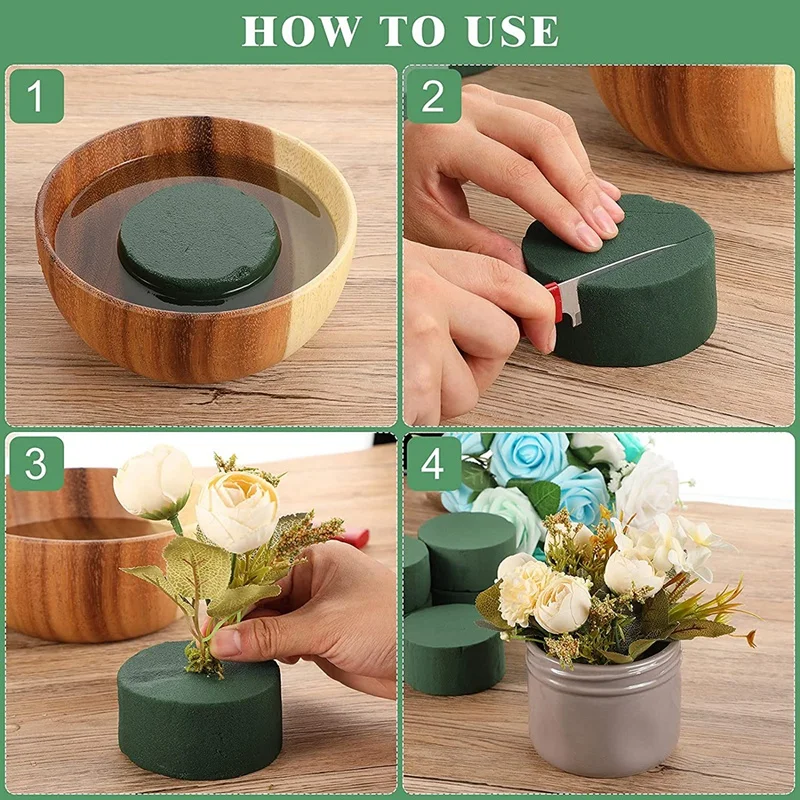 HOW TO USE

1

2

3

4