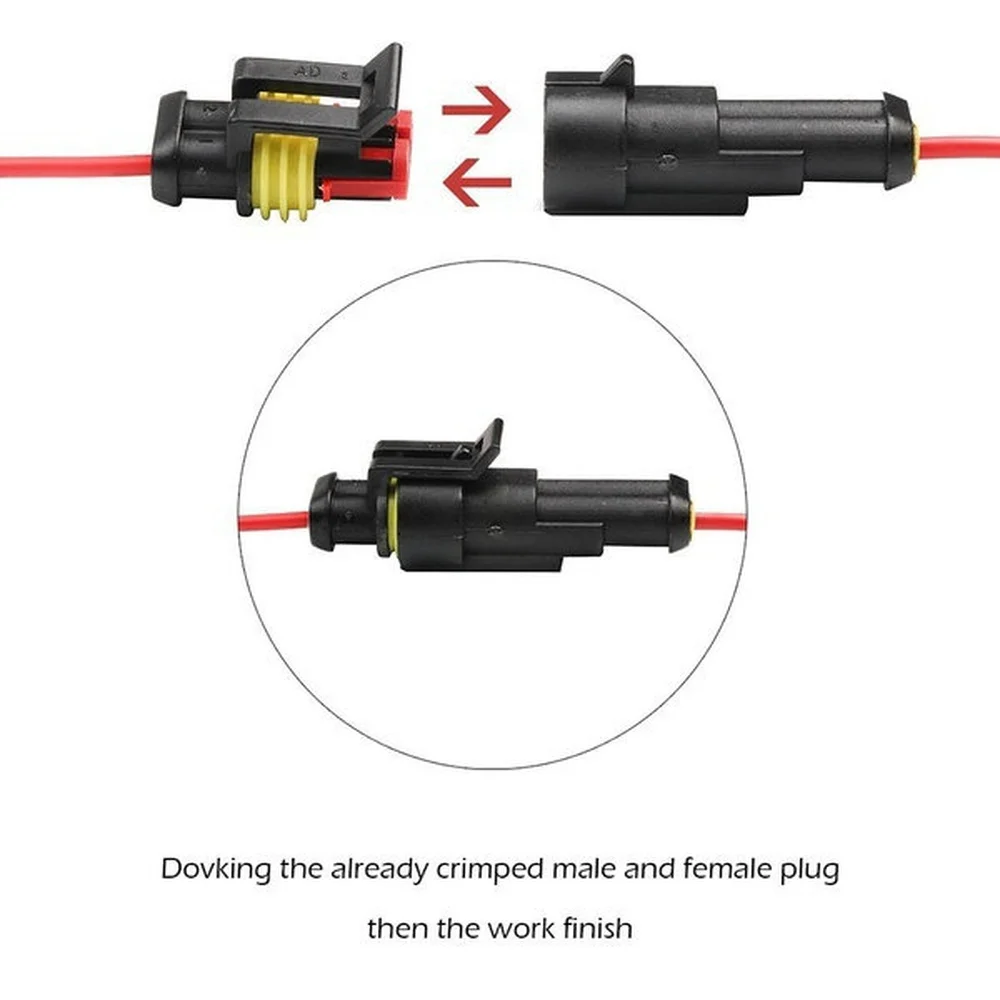 AD

Dovking the already crimped male and female plug

then the work finish