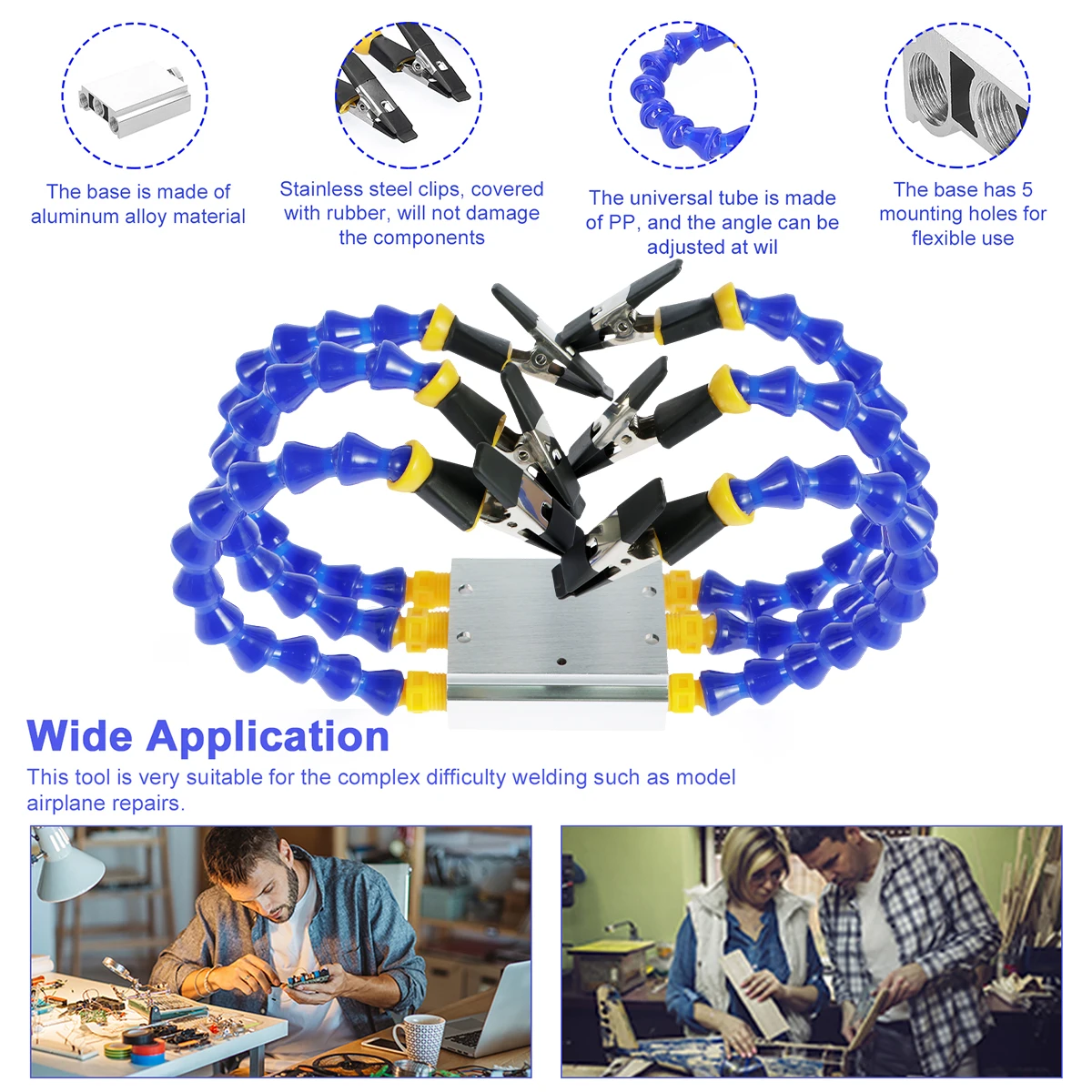 The base is made of aluminum alloy material

Stainless steel clips, covered with rubber, will not damage the components

The universal tube is made of PP, and the angle can be adjusted at wil

The base has 5 mounting holes for flexible use

Wide Application

This tool is very suitable for the complex difficulty welding such as model airplane repairs.