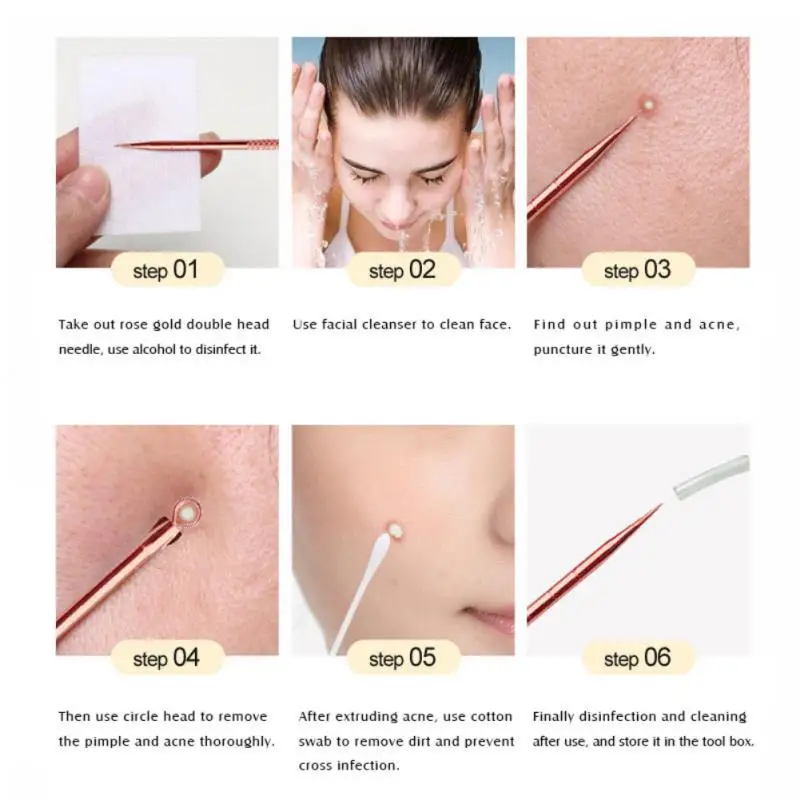 step 01

Take out rose gold double head needle, use alcohol to disinfect it.

step 02

Use facial cleanser to clean face.

step 03

Find out pimple and acne, puncture it gently.

step 04

Then use circle head to remove the pimple and acne thoroughly.

step 05

After extruding acne, use cotton swab to remove dirt and prevent cross infection.

step 06

Finally disinfection and cleaning after use, and store it in the tool box.