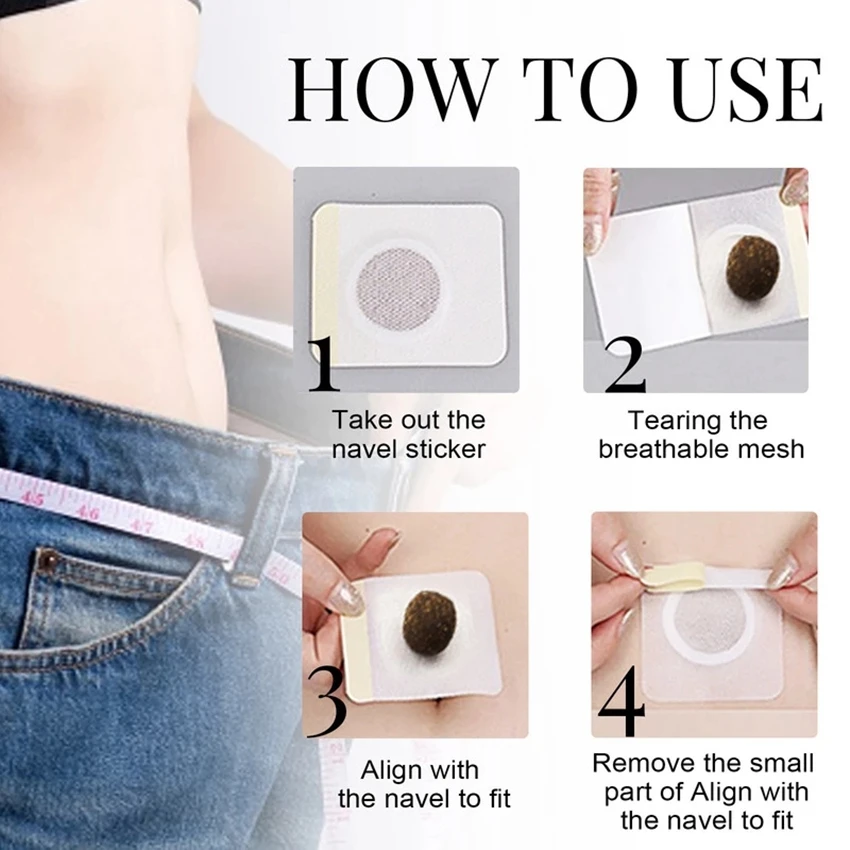 HOW TO USE

1
Take out the navel sticker

2
Tearing the breathable mesh

3
Align with the navel to fit

4
Remove the small part of Align with the navel to fit

45 46 47 48