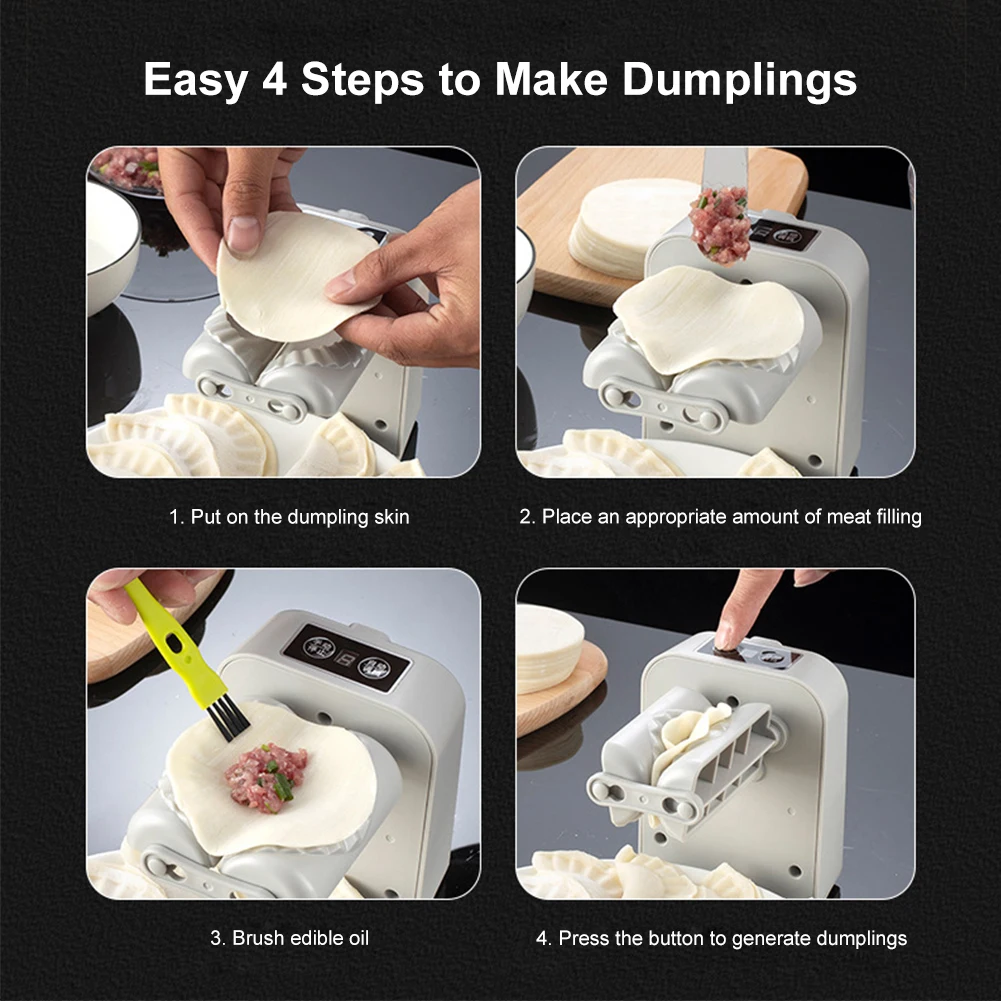 Easy 4 Steps to Make Dumplings

1. Put on the dumpling skin

2. Place an appropriate amount of meat filling

3. Brush edible oil

4. Press the button to generate dumplings