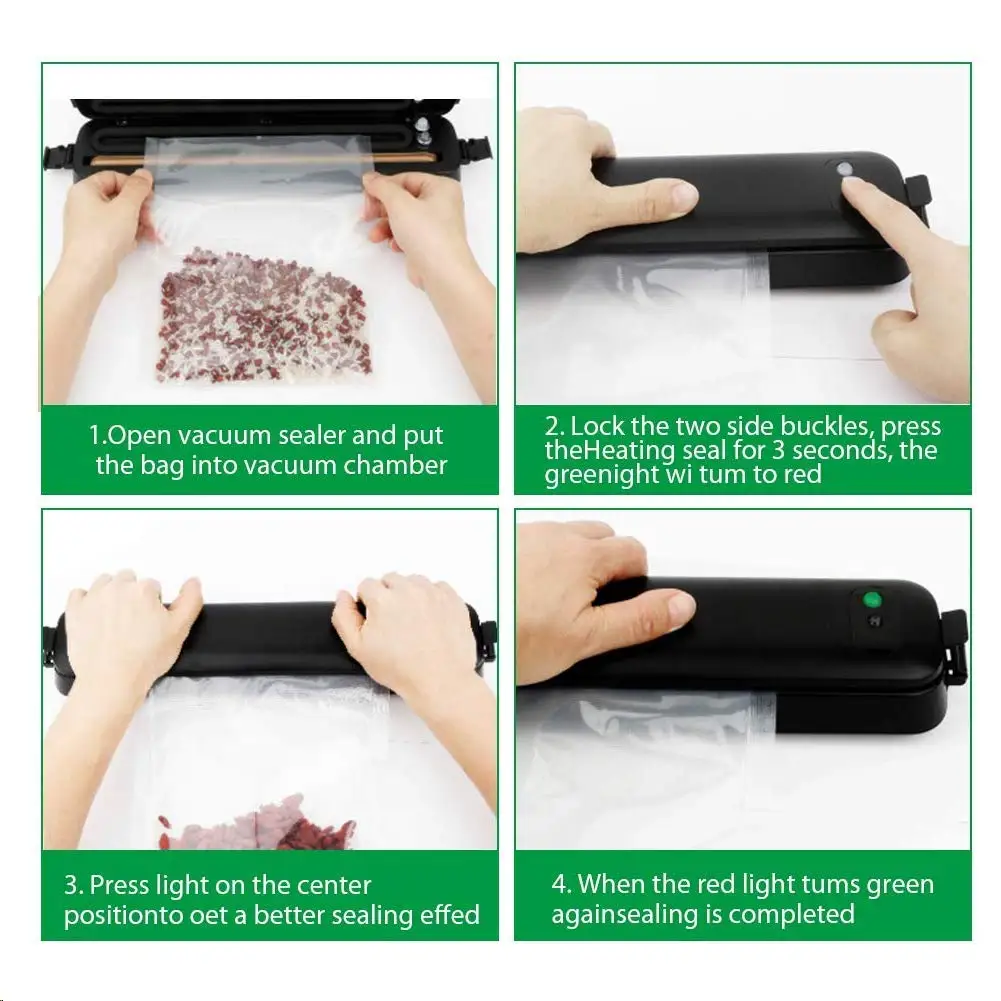 1.Open vacuum sealer and put the bag into vacuum chamber

2. Lock the two side buckles, press theHeating seal for 3 seconds, the greenight wi tum to red

3. Press light on the center positionto oet a better sealing effed

4. When the red light tums green againsealing is completed