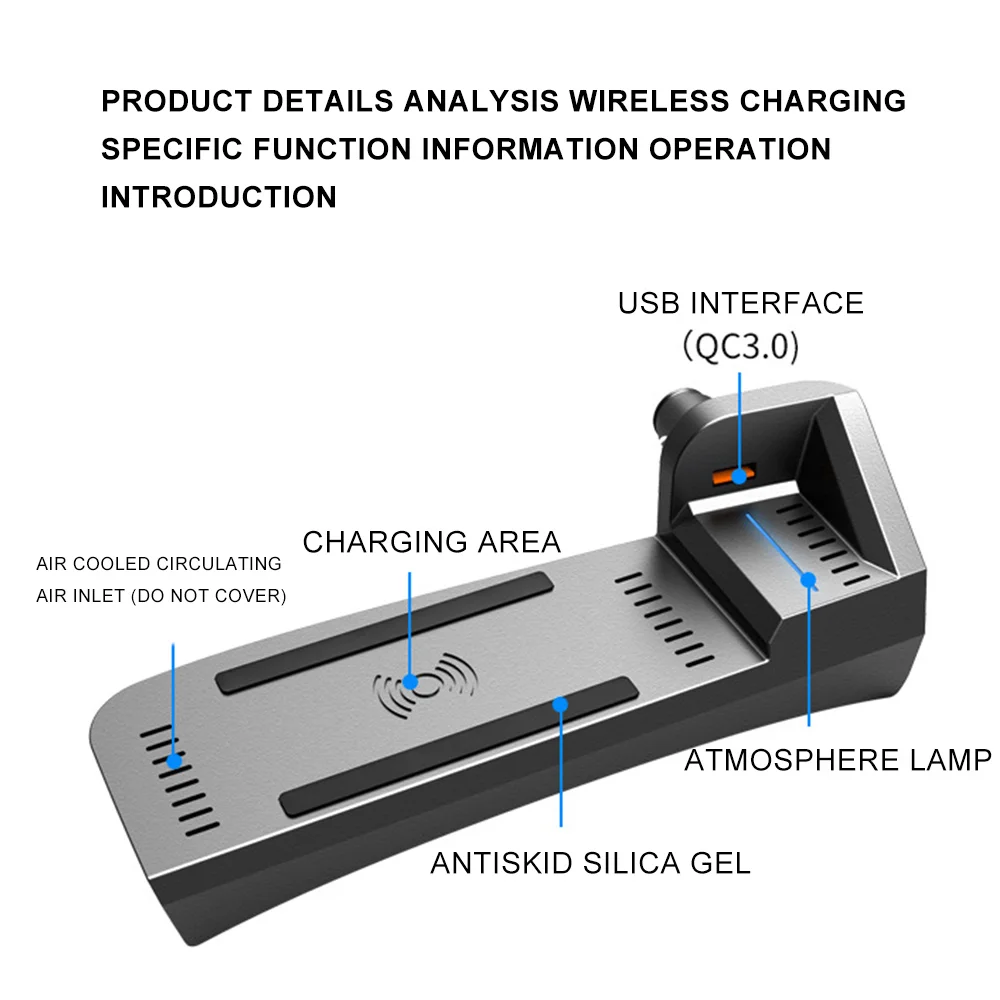 PRODUCT DETAILS ANALYSIS WIRELESS CHARGING SPECIFIC FUNCTION INFORMATION OPERATION INTRODUCTION

USB INTERFACE
(QC3.0)

CHARGING AREA

AIR COOLED CIRCULATING
AIR INLET (DO NOT COVER)

ATMOSPHERE LAMP

ANTISKID SILICA GEL