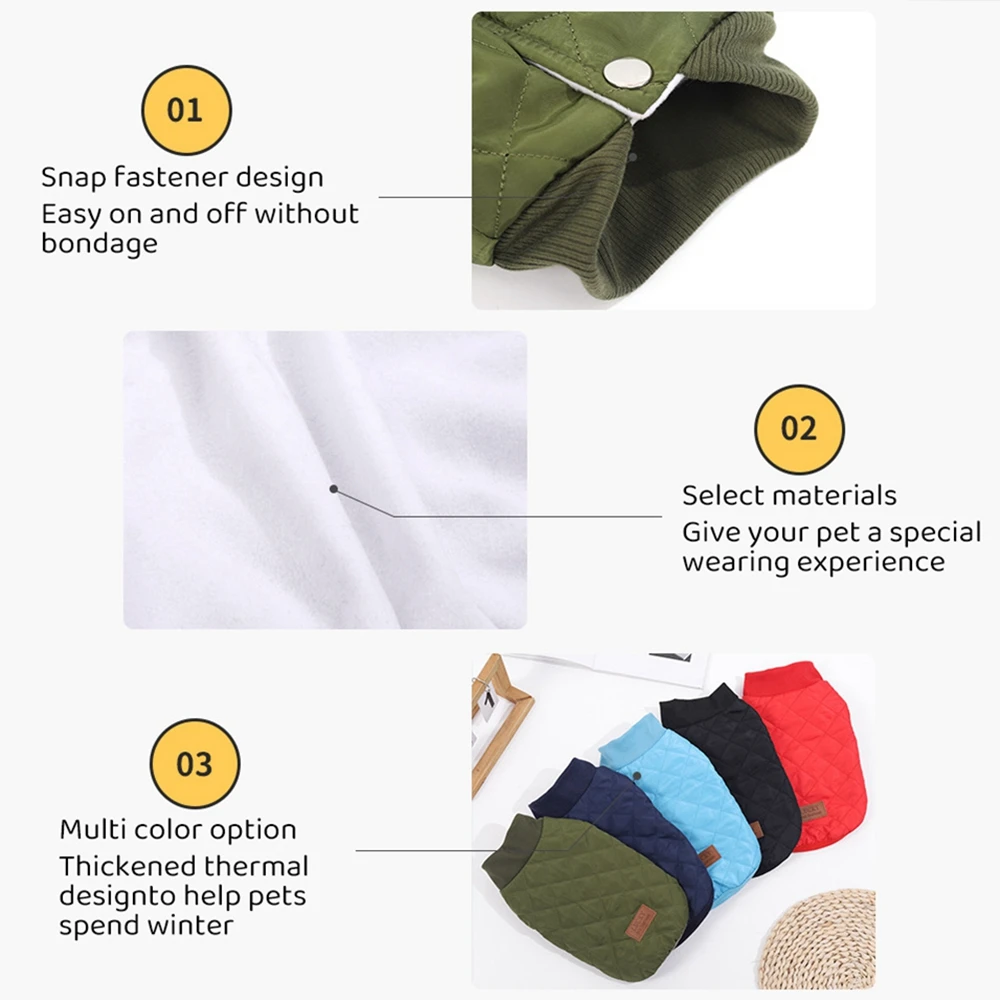 01

Snap fastener design
Easy on and off without bondage

02

Select materials
Give your pet a special wearing experience

03

Multi color option
Thickened thermal designto help pets spend winter