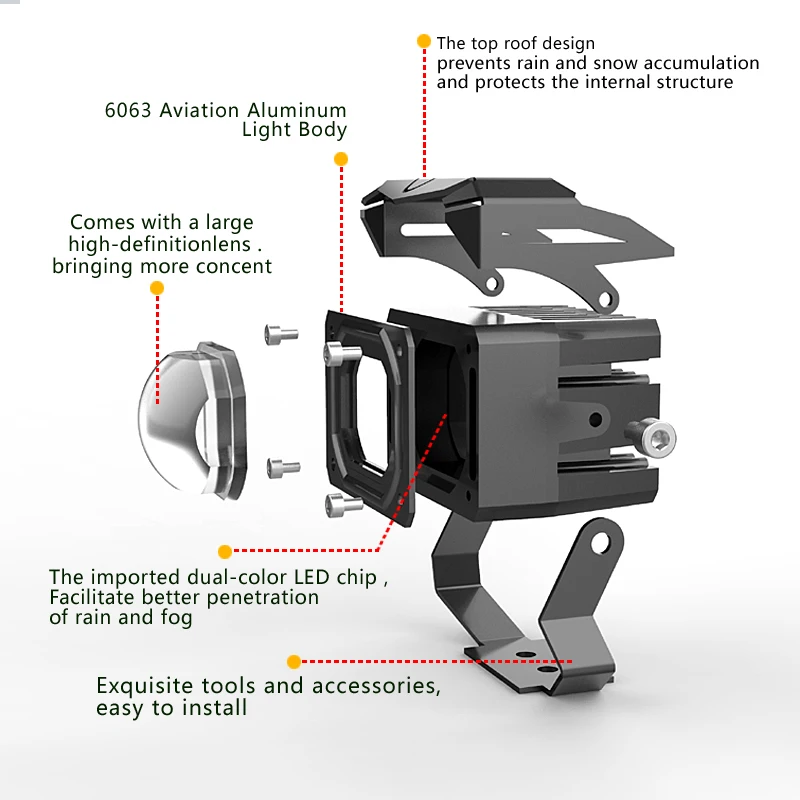 The top roof design
prevents rain and snow accumulation
and protects the internal structure

6063 Aviation Aluminum
Light Body

Comes with a large
high-definitionlens .
bringing more concent

The imported dual-color LED chip ,
Facilitate better penetration
of rain and fog

Exquisite tools and accessories,
easy to install