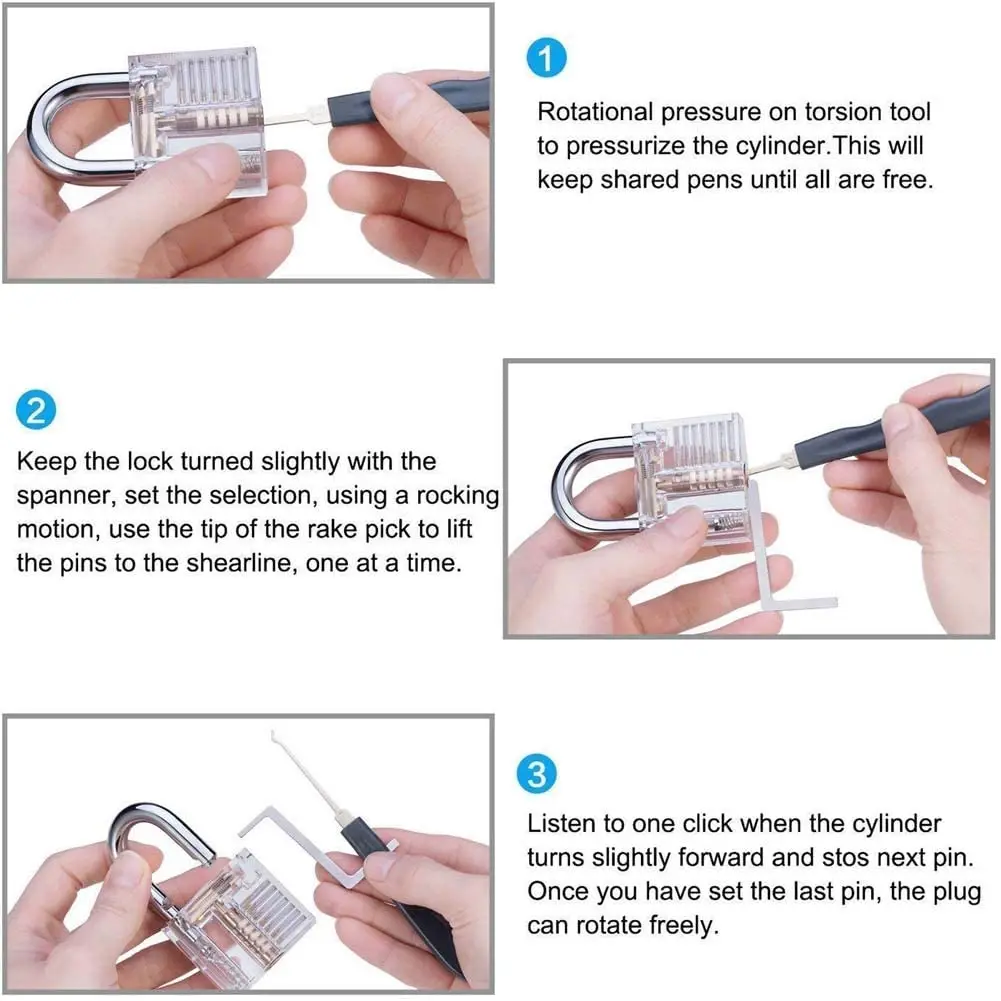 1

Rotational pressure on torsion tool to pressurize the cylinder.This will keep shared pens until all are free.

2

Keep the lock turned slightly with the spanner, set the selection, using a rocking motion, use the tip of the rake pick to lift the pins to the shearline, one at a time.

3

Listen to one click when the cylinder turns slightly forward and stos next pin. Once you have set the last pin, the plug can rotate freely.