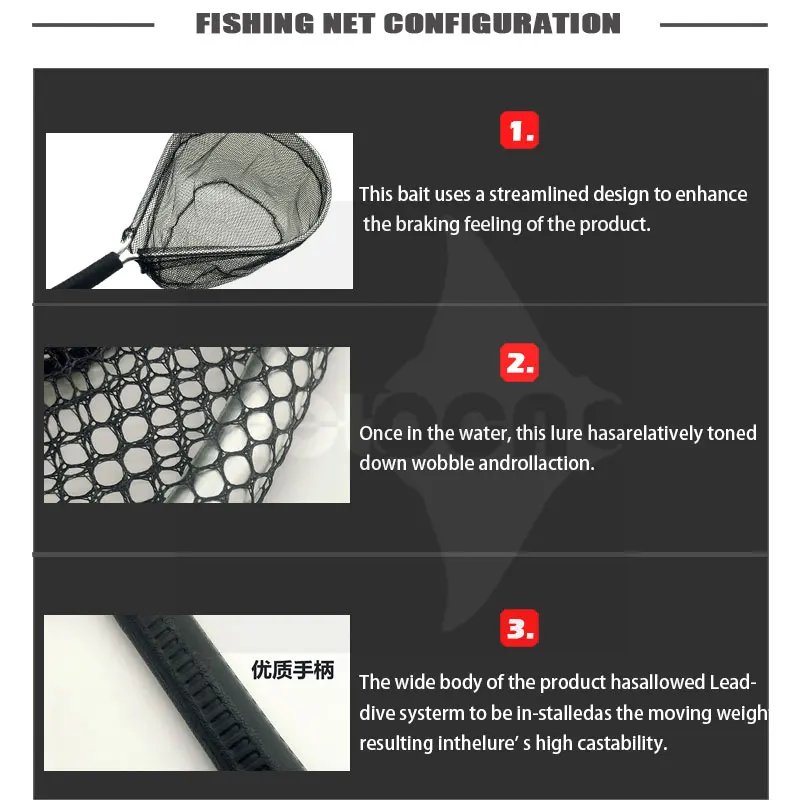 FISHING NET CONFIGURATION

1.

This bait uses a streamlined design to enhance the braking feeling of the product.

2.

Once in the water, this lure hasarelatively toned down wobble androllaction.

优质手柄

3.

The wide body of the product hasallowed Lead-dive systerm to be in-stalledas the moving weigh resulting inthelure' s high castability.