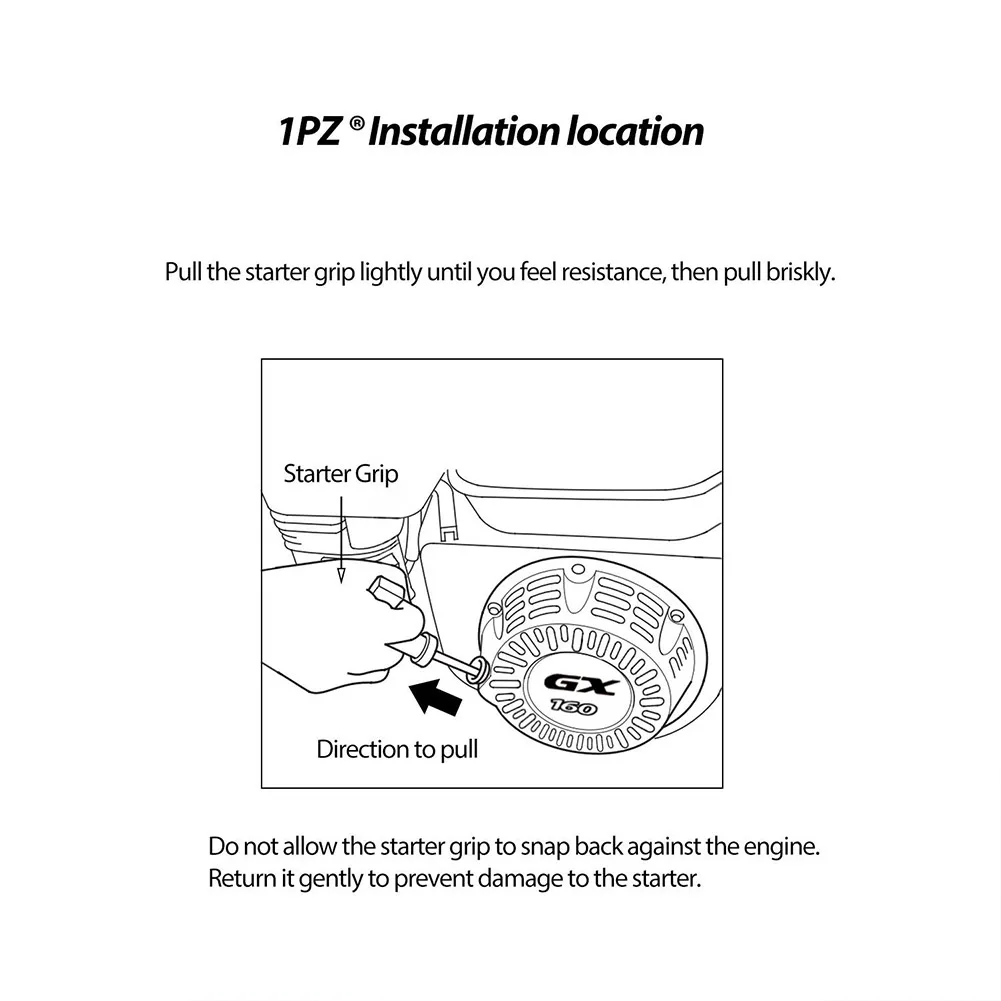 1PZ ® Installation location

Pull the starter grip lightly until you feel resistance, then pull briskly.

Starter Grip

GX
160

Direction to pull

Do not allow the starter grip to snap back against the engine.
Return it gently to prevent damage to the starter.